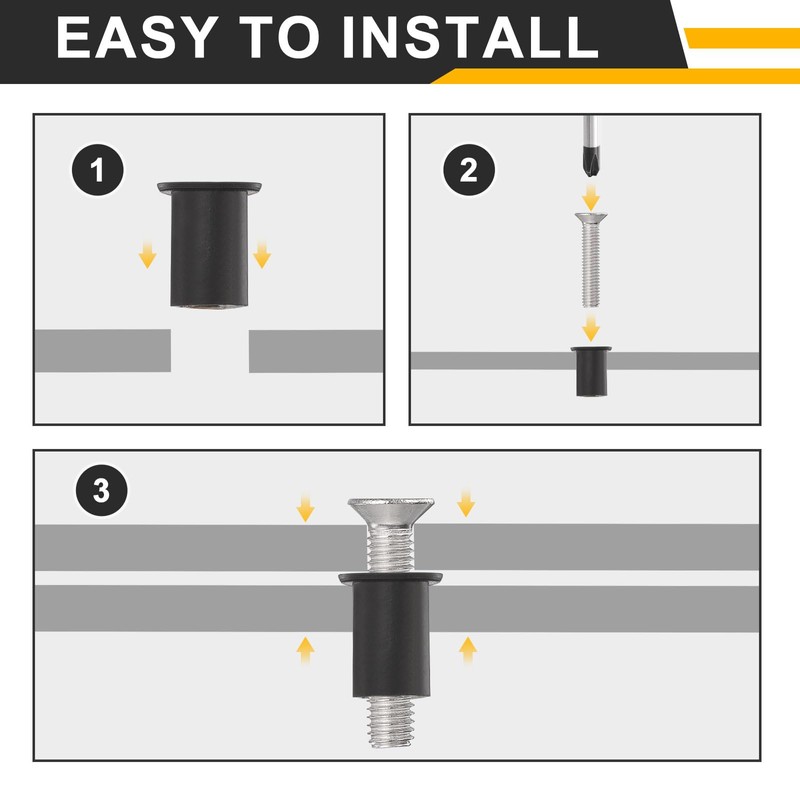 EASY TO INSTALL

1

2

3