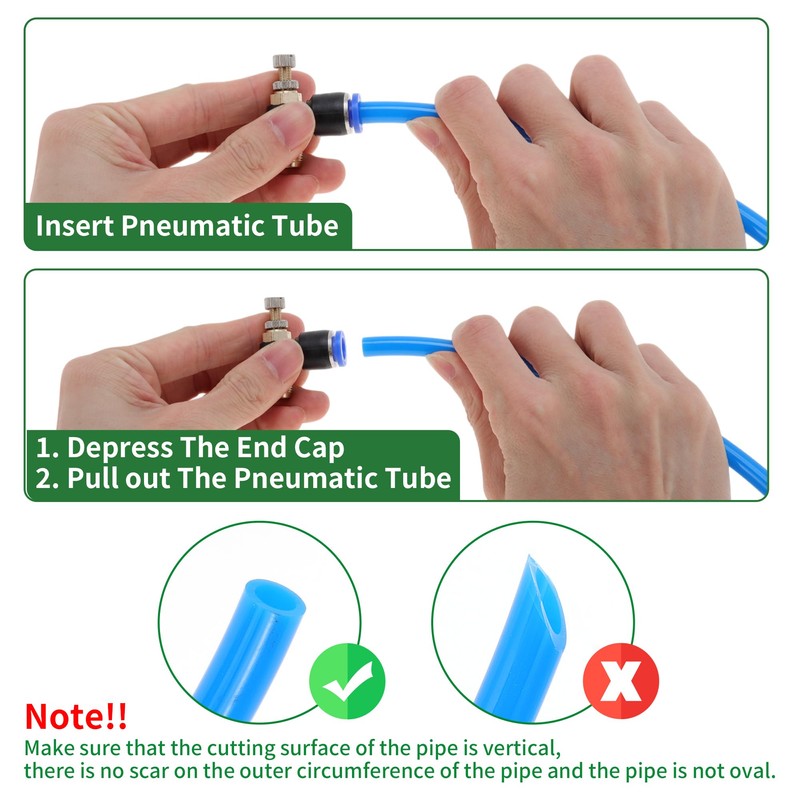 Insert Pneumatic Tube

1. Depress The End Cap
2. Pull out The Pneumatic Tube

Note!!
Make sure that the cutting surface of the pipe is vertical, there is no scar on the outer circumference of the pipe and the pipe is not oval.