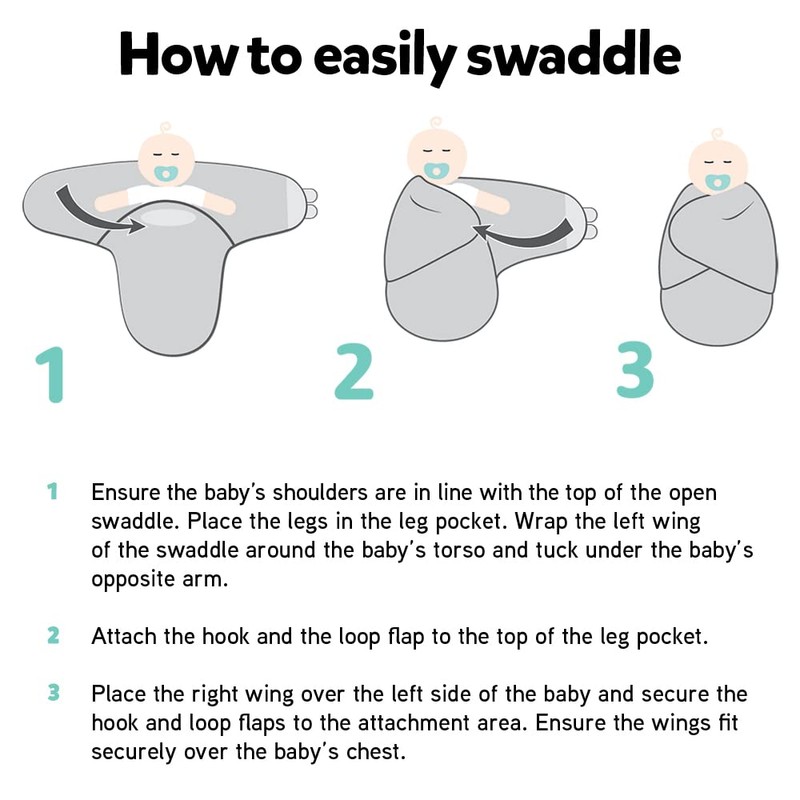 How to easily swaddle

1

2

3

1 Ensure the baby's shoulders are in line with the top of the open swaddle. Place the legs in the leg pocket. Wrap the left wing of the swaddle around the baby's torso and tuck under the baby's opposite arm.

2 Attach the hook and the loop flap to the top of the leg pocket.

3 Place the right wing over the left side of the baby and secure the hook and loop flaps to the attachment area. Ensure the wings fit securely over the baby's chest.