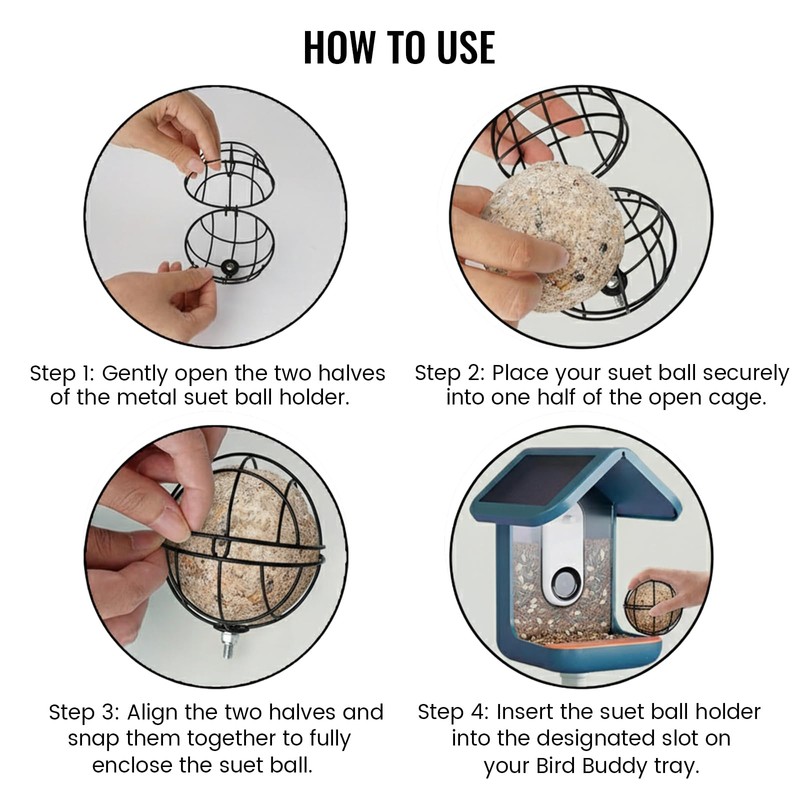 HOW TO USE

Step 1: Gently open the two halves of the metal suet ball holder.

Step 2: Place your suet ball securely into one half of the open cage.

Step 3: Align the two halves and snap them together to fully enclose the suet ball.

Step 4: Insert the suet ball holder into the designated slot on your Bird Buddy tray.