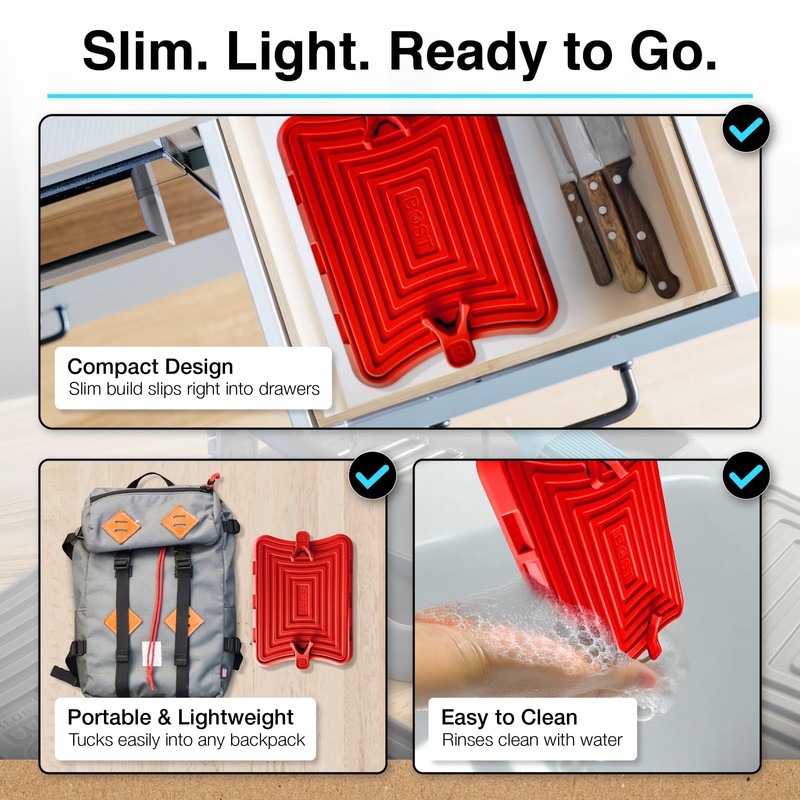 Slim. Light. Ready to Go.

BOST

Compact Design
Slim build slips right into drawers

BOST

Portable & Lightweight
Tucks easily into any backpack

BOST

Easy to Clean
Rinses clean with water