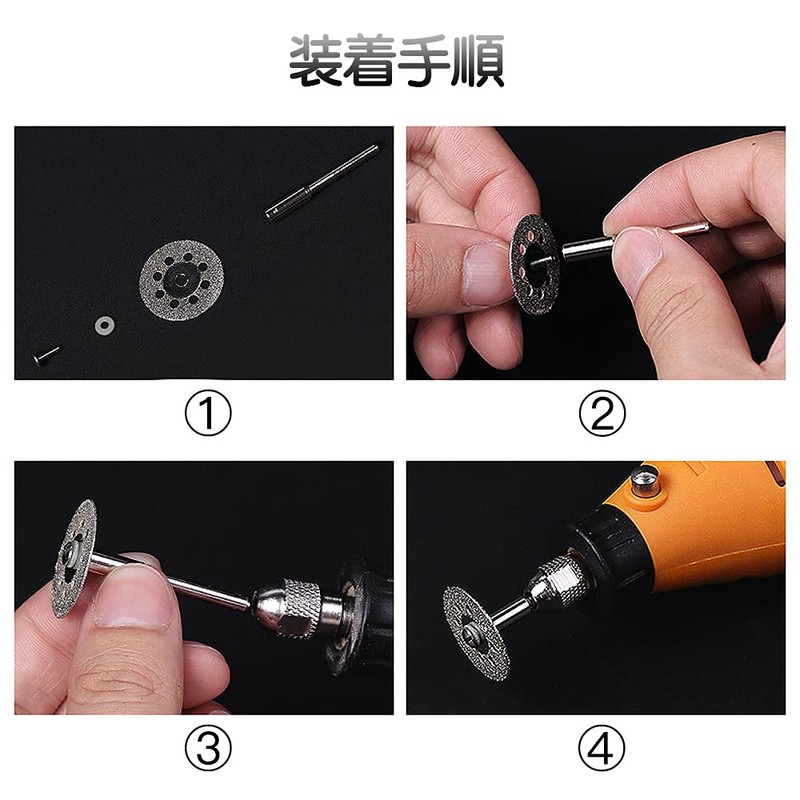 装着手順

①

②

③

④