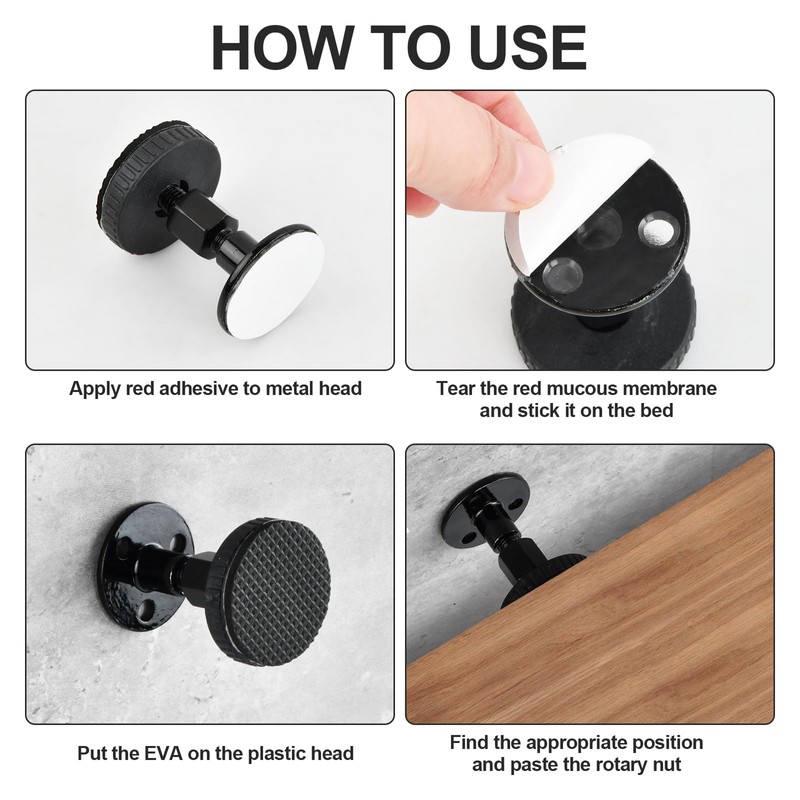 HOW TO USE

Apply red adhesive to metal head

Tear the red mucous membrane and stick it on the bed

Put the EVA on the plastic head

Find the appropriate position and paste the rotary nut