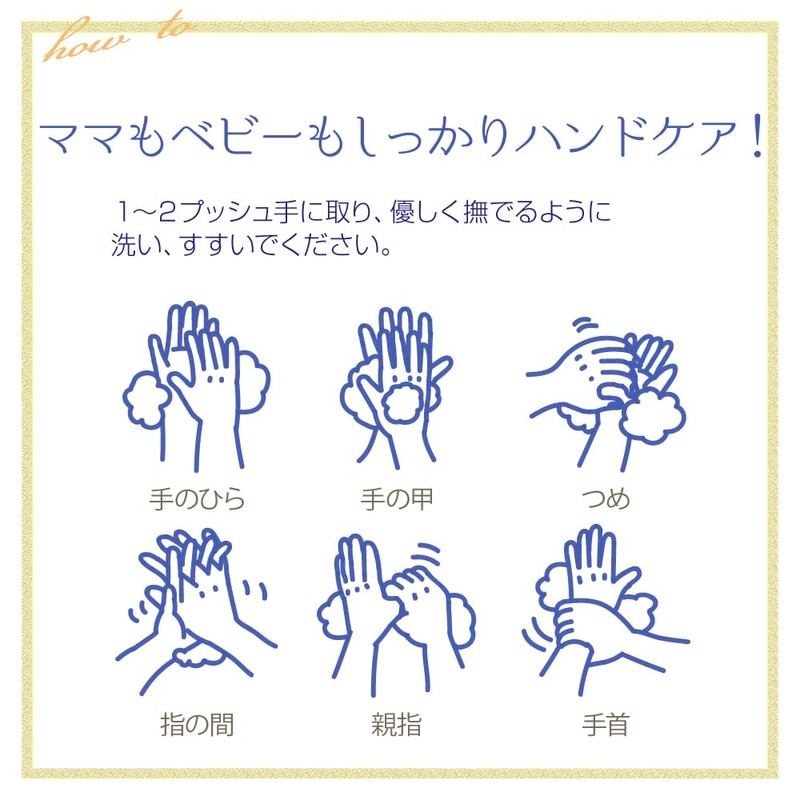 how to

ママもベビーもしっかりハンドケア！

1～2プッシュ手に取り、優しく撫でるように洗い、すすいでください。

手のひら

手の甲

つめ

指の間

親指

手首