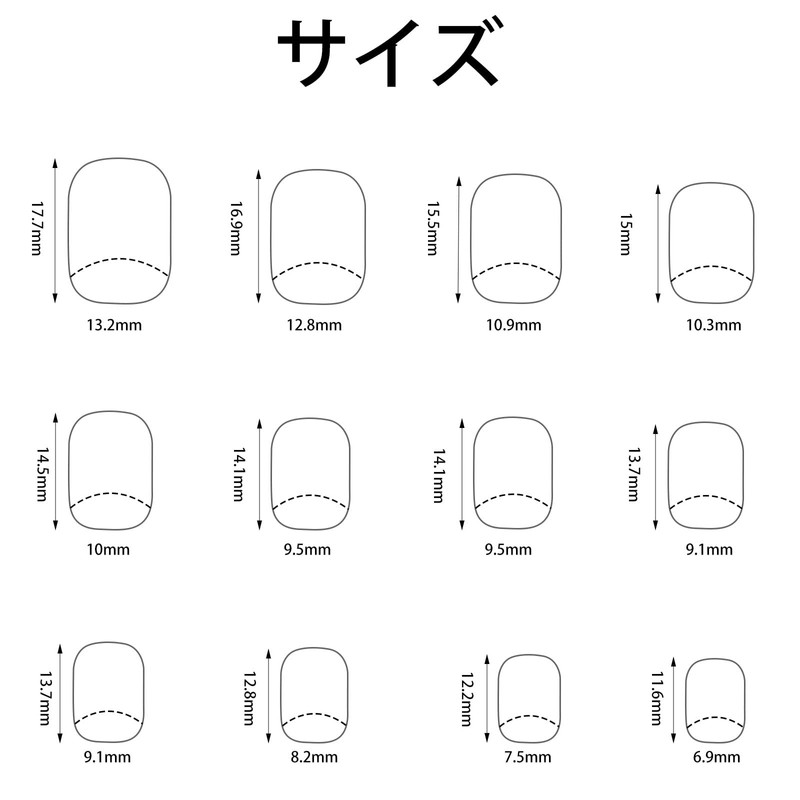 サイズ

17.7mm
13.2mm

16.9mm
12.8mm

15.5mm
10.9mm

15mm
10.3mm

14.5mm
10mm

14.1mm
9.5mm

14.1mm
9.5mm

13.7mm
9.1mm

13.7mm
9.1mm

12.8mm
8.2mm

12.2mm
7.5mm

11.6mm
6.9mm