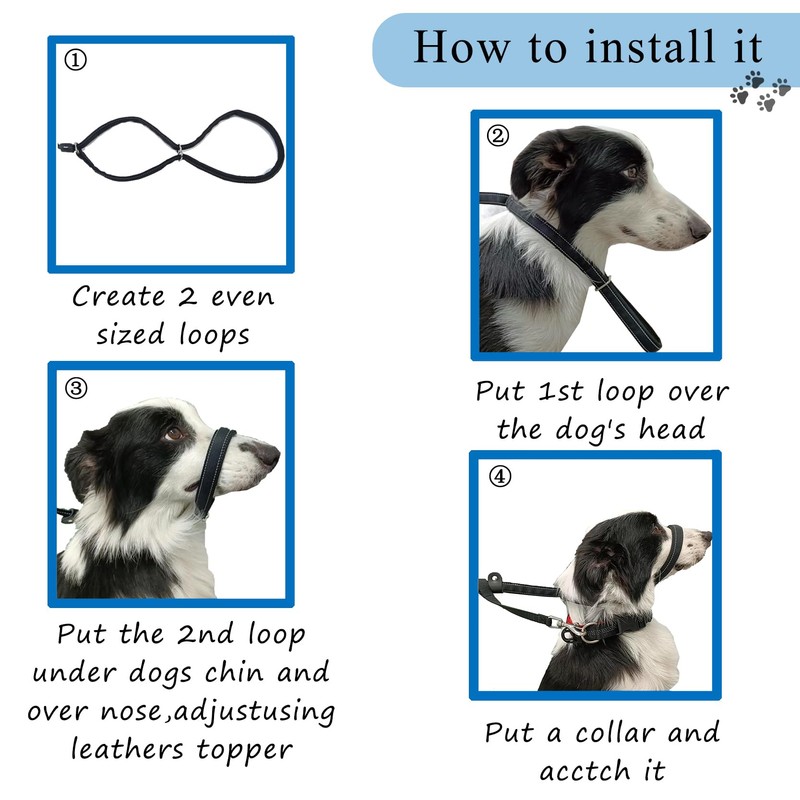 How to install it

①

Create 2 even sized loops

②

Put 1st loop over the dog's head

③

Put the 2nd loop under dogs chin and over nose,adjustusing leathers topper

④

Put a collar and acctch it