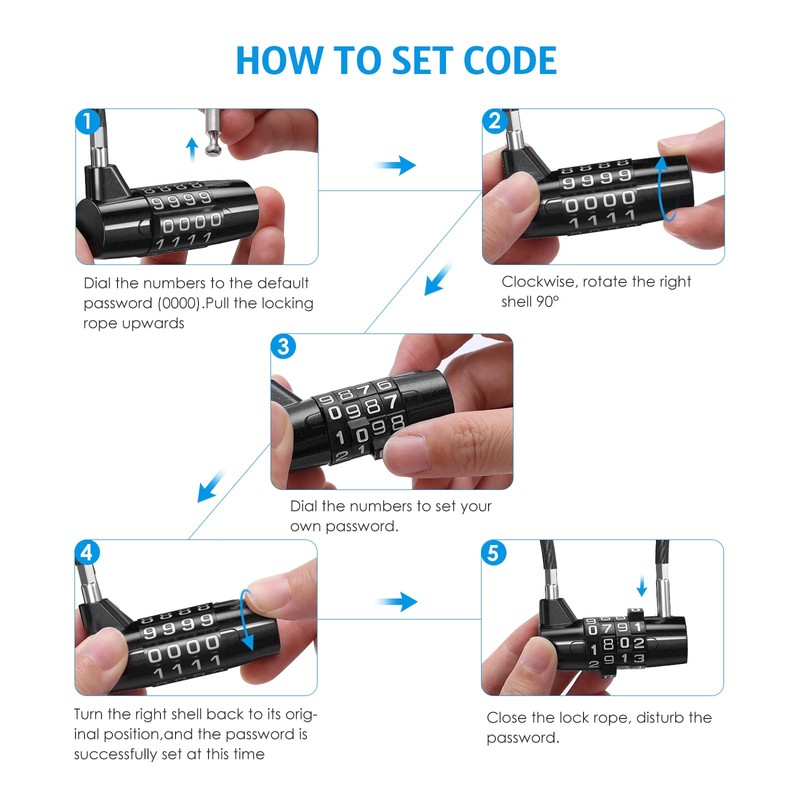 HOW TO SET CODE

1

8888
9999
0000
1111

Dial the numbers to the default password (0000).Pull the locking rope upwards

2

8888
9999
0000
1111

Clockwise, rotate the right shell 90°

3

9876
0987
1098
21

Dial the numbers to set your own password.

4

8888
9999
0000
1111

Turn the right shell back to its original position,and the password is successfully set at this time

5

0791
1802
2913

Close the lock rope, disturb the password.