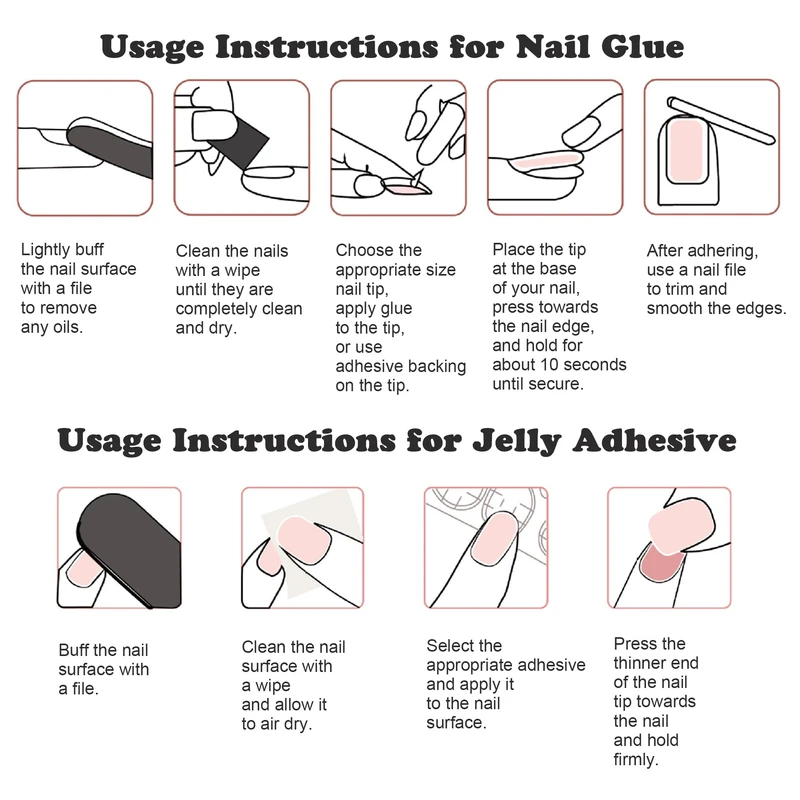 Usage Instructions for Nail Glue

Lightly buff the nail surface with a file to remove any oils.

Clean the nails with a wipe until they are completely clean and dry.

Choose the appropriate size nail tip, apply glue to the tip, or use adhesive backing on the tip.

Place the tip at the base of your nail, press towards the nail edge, and hold for about 10 seconds until secure.

After adhering, use a nail file to trim and smooth the edges.

Usage Instructions for Jelly Adhesive

Buff the nail surface with a file.

Clean the nail surface with a wipe and allow it to air dry.

Select the appropriate adhesive and apply it to the nail surface.

Press the thinner end of the nail tip towards the nail and hold firmly.