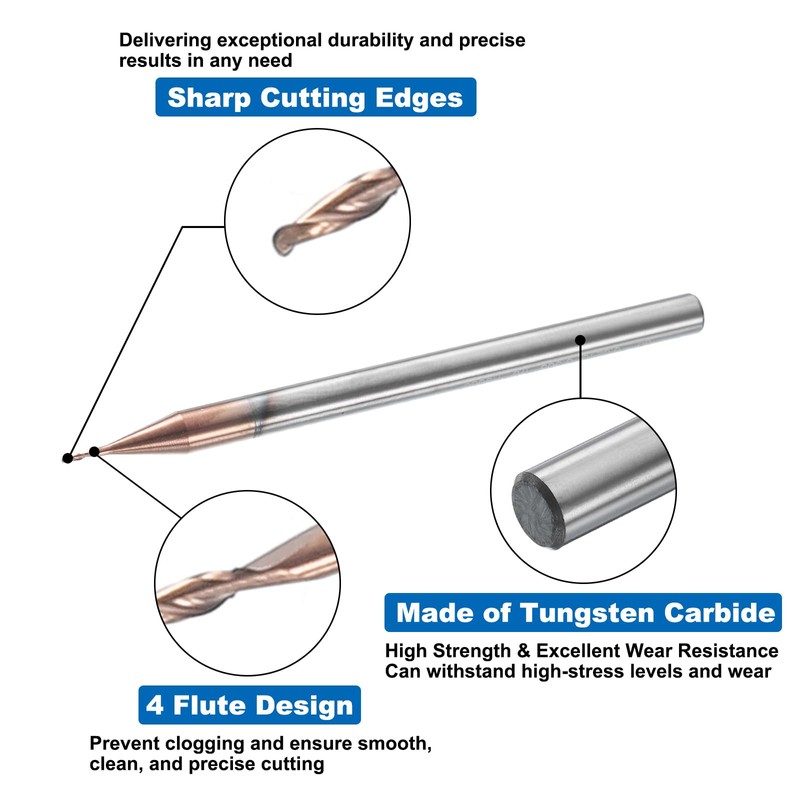 Delivering exceptional durability and precise results in any need

Sharp Cutting Edges

Made of Tungsten Carbide

High Strength & Excellent Wear Resistance
Can withstand high-stress levels and wear

4 Flute Design

Prevent clogging and ensure smooth, clean, and precise cutting