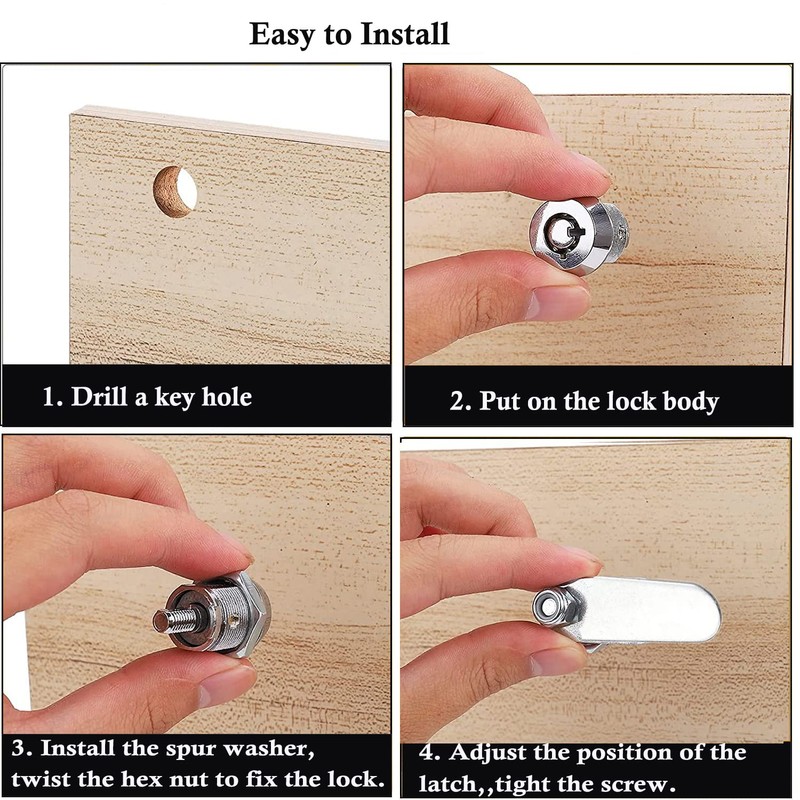 Easy to Install

1. Drill a key hole

2. Put on the lock body

3. Install the spur washer, twist the hex nut to fix the lock.

4. Adjust the position of the latch,,tight the screw.