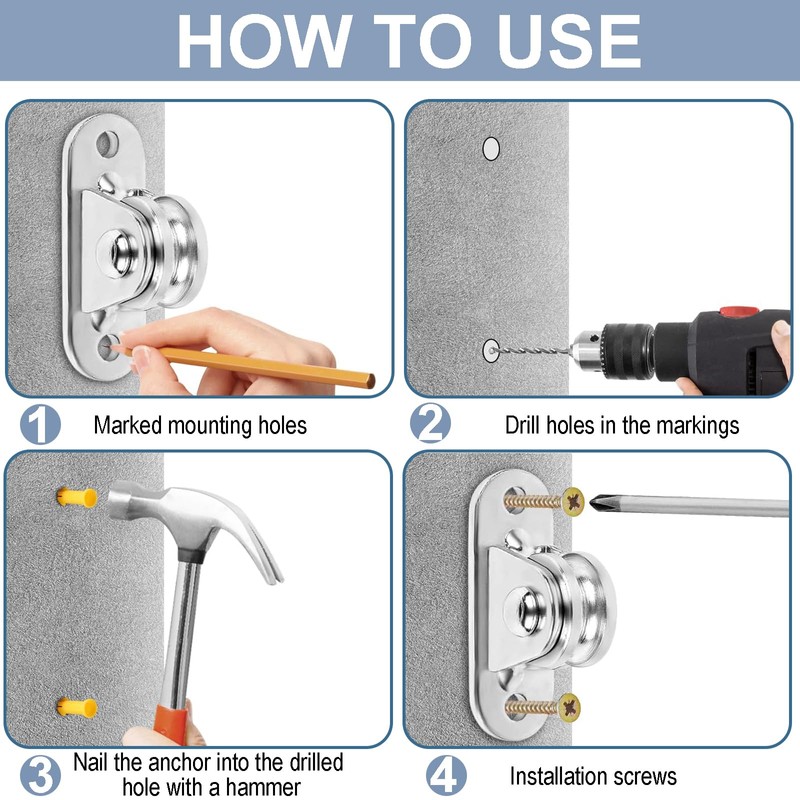 HOW TO USE

1 Marked mounting holes

2 Drill holes in the markings

3 Nail the anchor into the drilled hole with a hammer

4 Installation screws