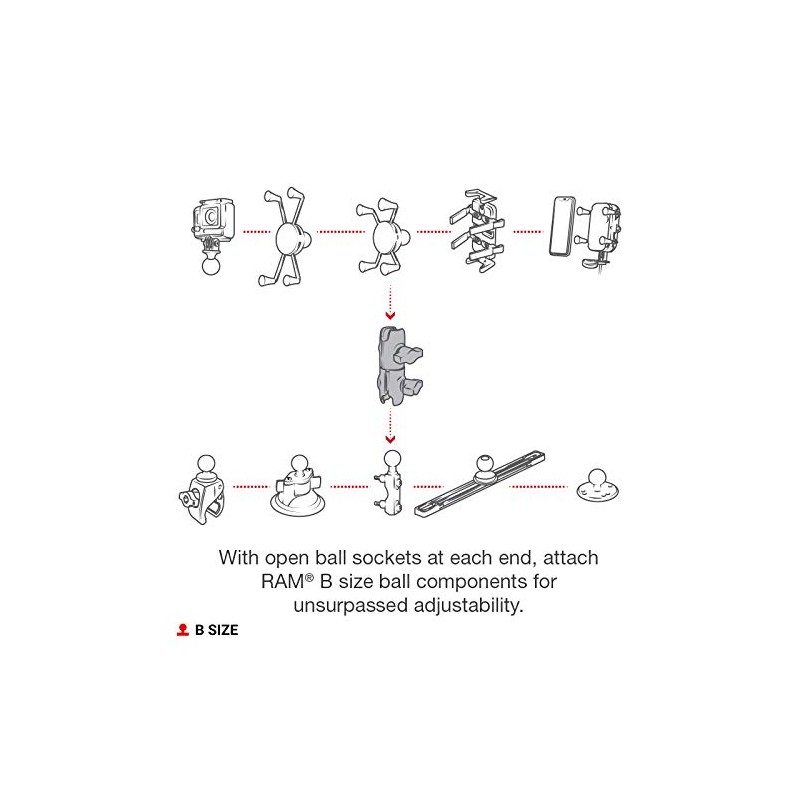 With open ball sockets at each end, attach RAM® B size ball components for unsurpassed adjustability.

B SIZE