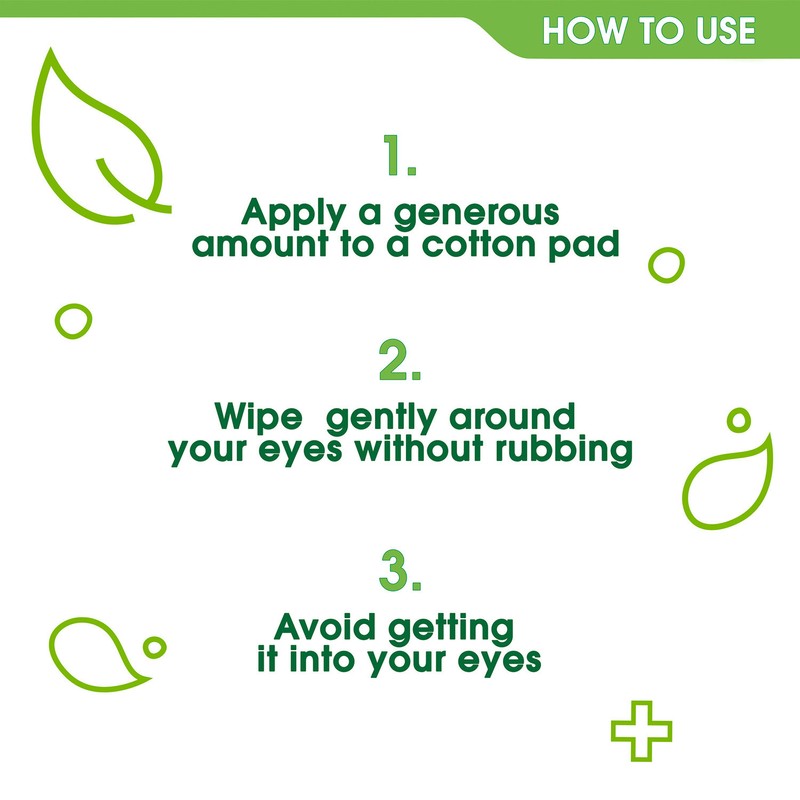 HOW TO USE

1.

Apply a generous amount to a cotton pad

2.

Wipe  gently around your eyes without rubbing

3.

Avoid getting it into your eyes