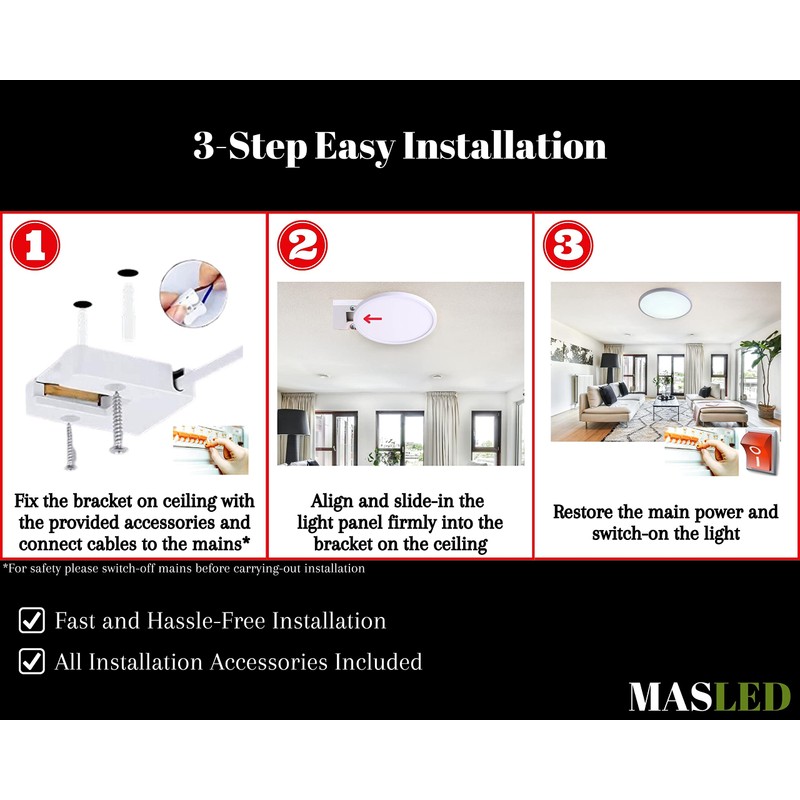 3-Step Easy Installation

1

Fix the bracket on ceiling with the provided accessories and connect cables to the mains*

2

Align and slide-in the light panel firmly into the bracket on the ceiling

3

Restore the main power and switch-on the light

*For safety please switch-off mains before carrying-out installation

Fast and Hassle-Free Installation

All Installation Accessories Included

MASLED