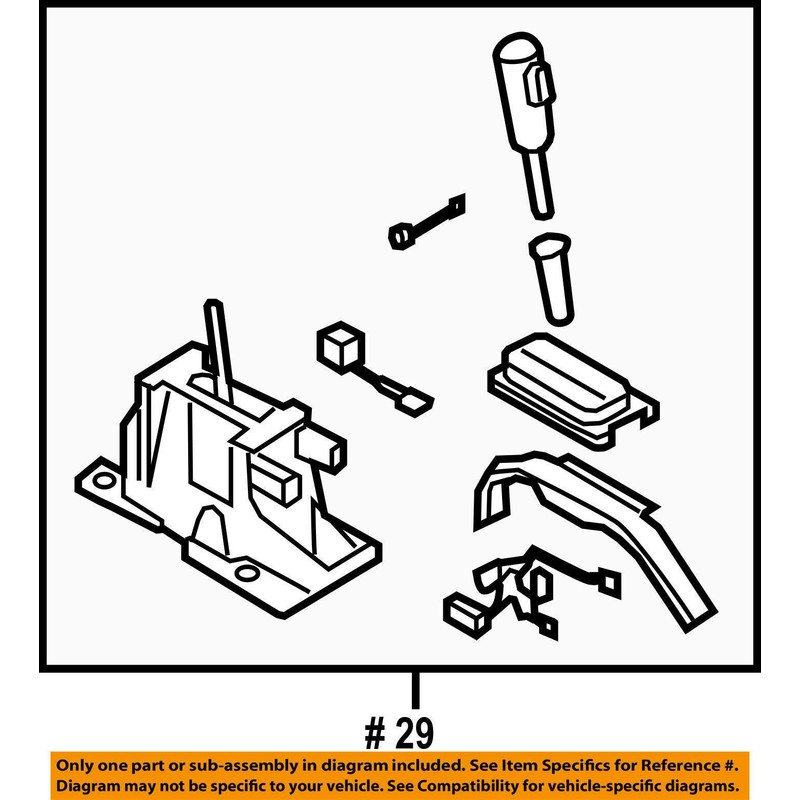 # 29

Only one part or sub-assembly in diagram included. See Item Specifics for Reference #. Diagram may not be specific to your vehicle. See Compatibility for vehicle-specific diagrams.