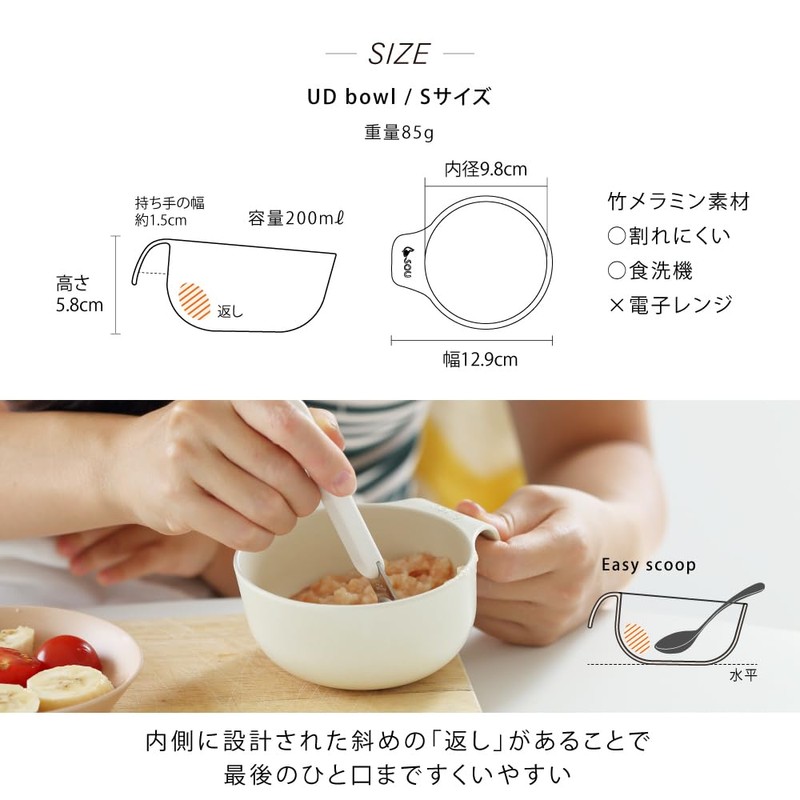 SIZE

UD bowl / Sサイズ

重量85g

持ち手の幅
約1.5cm

容量200mℓ

高さ
5.8cm

返し

内径9.8cm

SOU

幅12.9cm

竹メラミン素材
○割れにくい
○食洗機
×電子レンジ

Easy scoop

水平

内側に設計された斜めの「返し」があることで
最後のひと口まですくいやすい