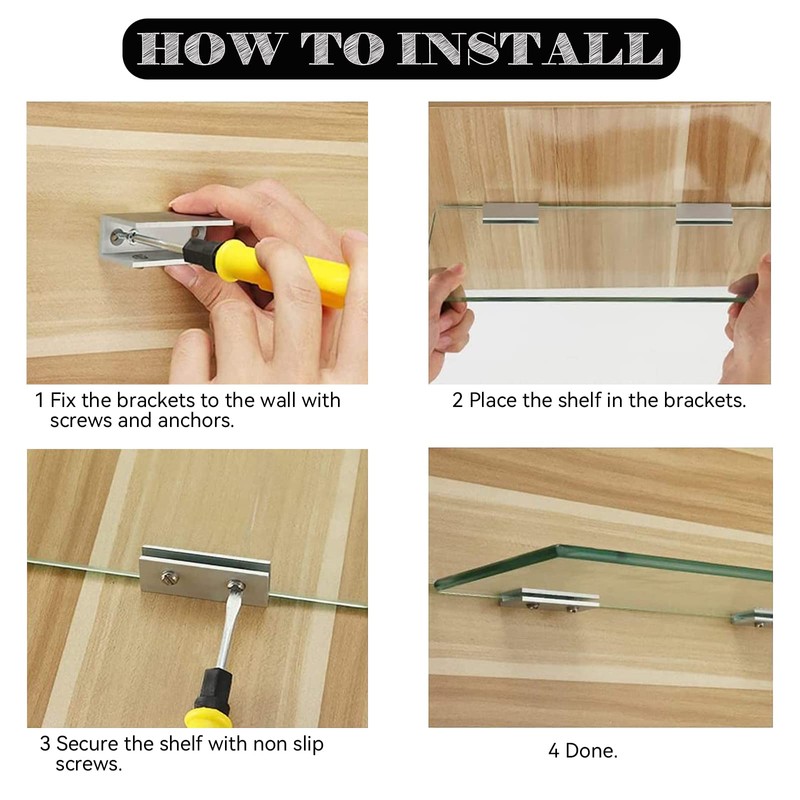 HOW TO INSTALL

1 Fix the brackets to the wall with screws and anchors.

2 Place the shelf in the brackets.

3 Secure the shelf with non slip screws.

4 Done.