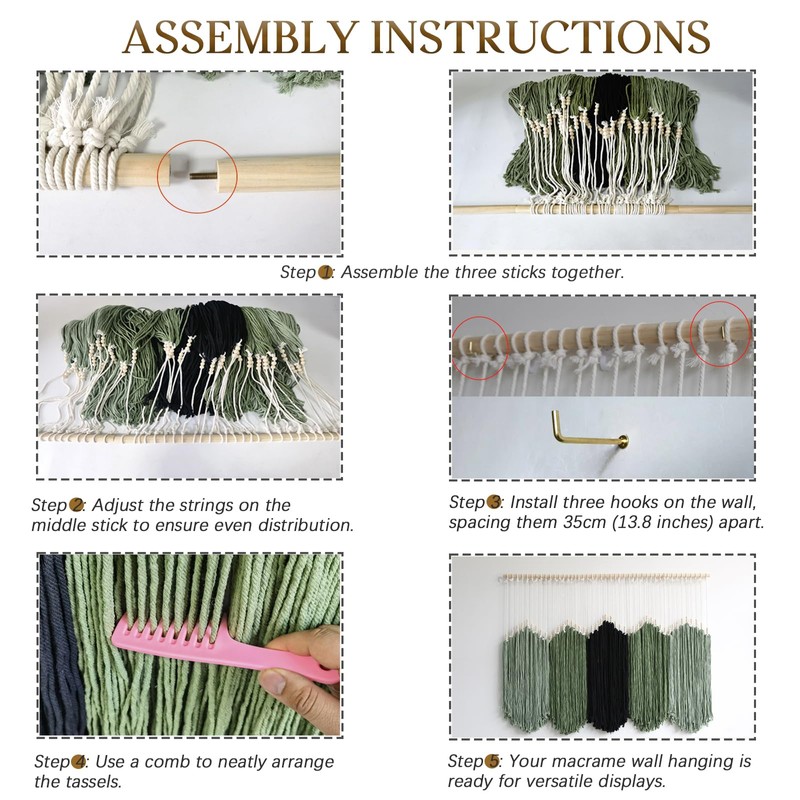 ASSEMBLY INSTRUCTIONS

Step 1: Assemble the three sticks together.

Step 2: Adjust the strings on the middle stick to ensure even distribution.

Step 3: Install three hooks on the wall, spacing them 35cm (13.8 inches) apart.

Step 4: Use a comb to neatly arrange the tassels.

Step 5: Your macrame wall hanging is ready for versatile displays.