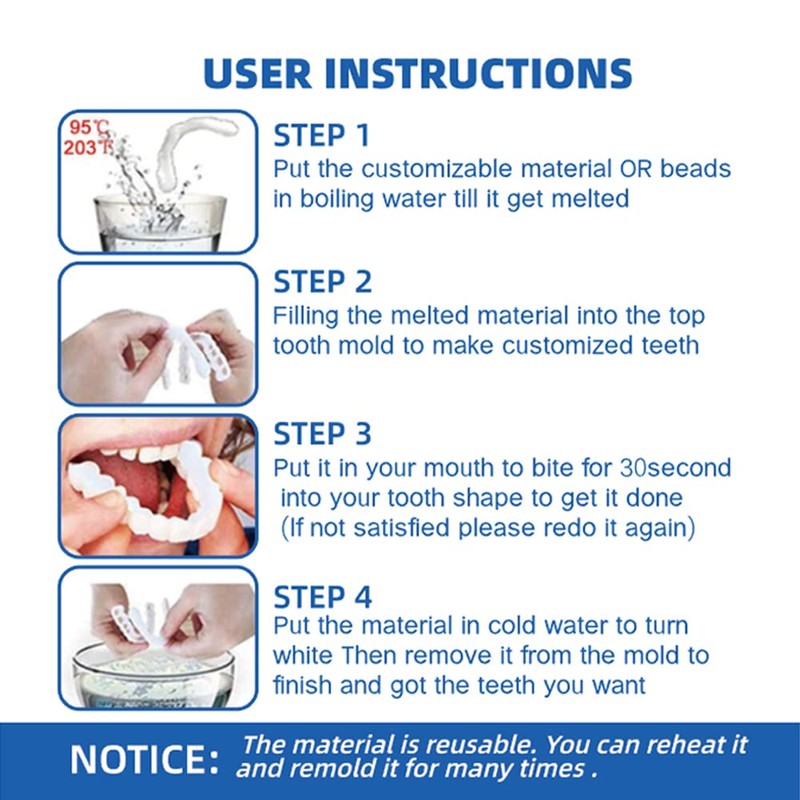 USER INSTRUCTIONS

95℃
203℉

STEP 1
Put the customizable material OR beads in boiling water till it get melted

STEP 2
Filling the melted material into the top tooth mold to make customized teeth

STEP 3
Put it in your mouth to bite for 30second into your tooth shape to get it done (If not satisfied please redo it again)

STEP 4
Put the material in cold water to turn white Then remove it from the mold to finish and got the teeth you want

NOTICE: The material is reusable. You can reheat it and remold it for many times .