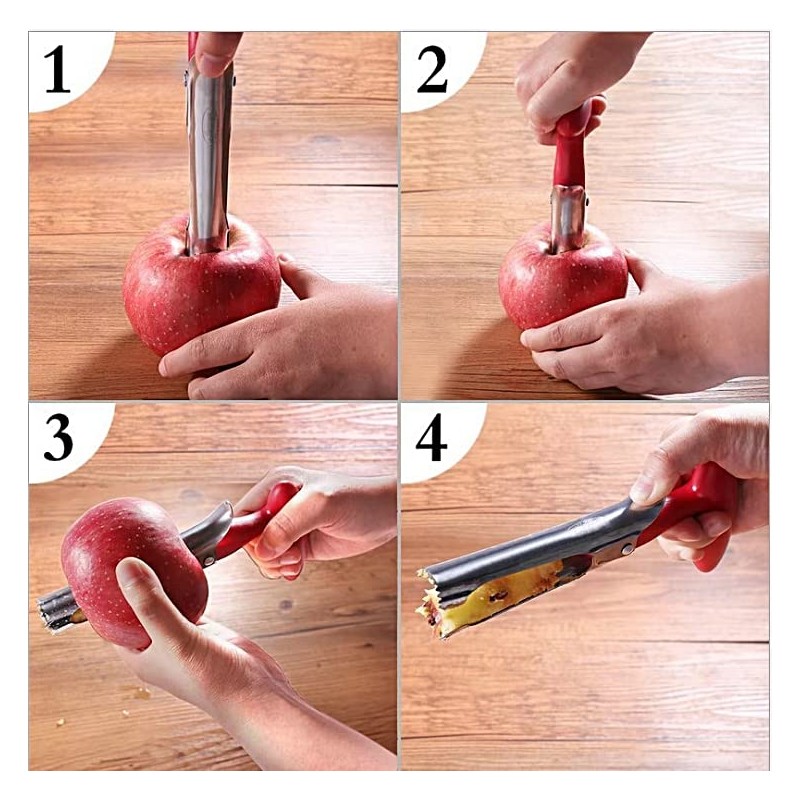 1

2

3

4