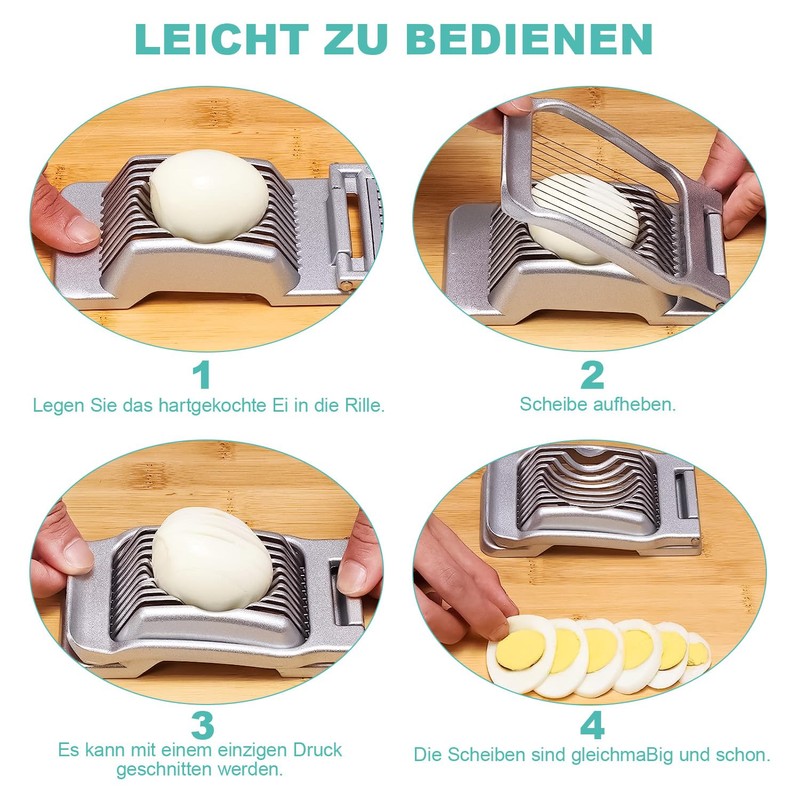 LEICHT ZU BEDIENEN

1
Legen Sie das hartgekochte Ei in die Rille.

2
Scheibe aufheben.

3
Es kann mit einem einzigen Druck geschnitten werden.

4
Die Scheiben sind gleichmaBig und schon.