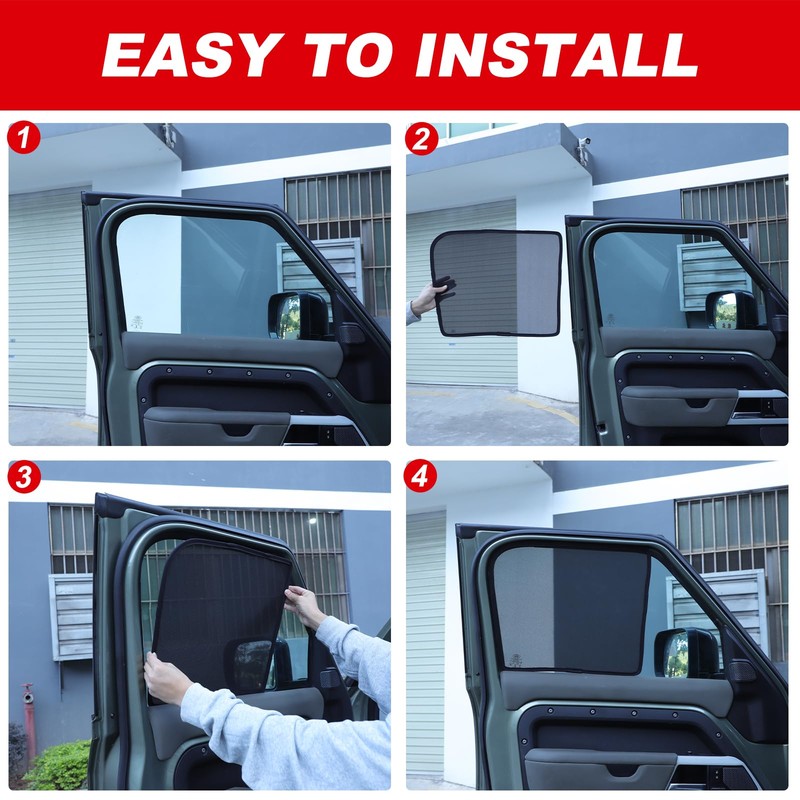 EASY TO INSTALL

1

2

3

4