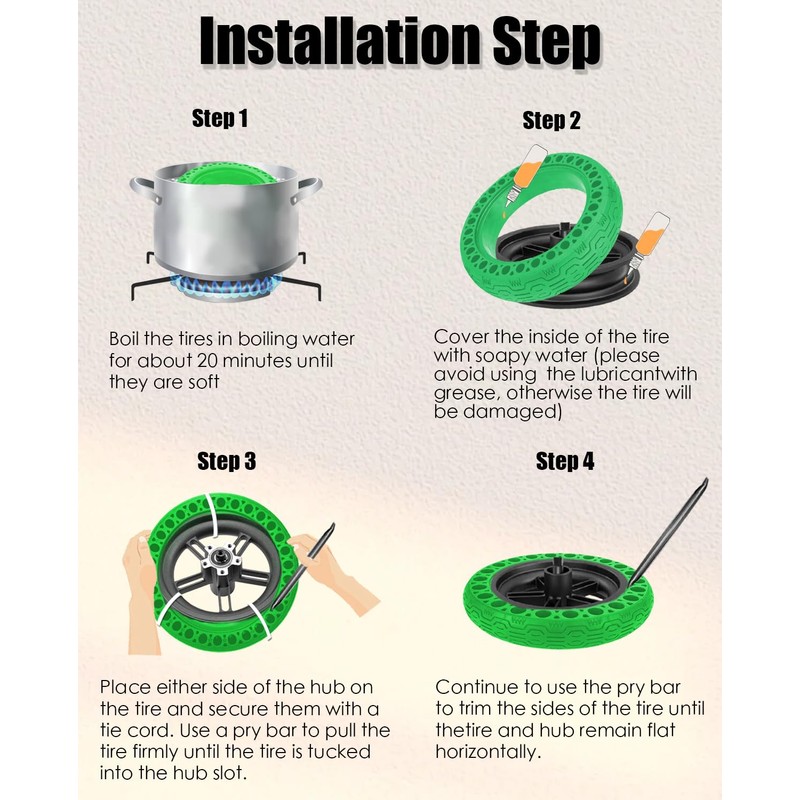 Installation Step

Step 1

Boil the tires in boiling water for about 20 minutes until they are soft

Step 2

Cover the inside of the tire with soapy water (please avoid using the lubricantwith grease, otherwise the tire will be damaged)

Step 3

Place either side of the hub on the tire and secure them with a tie cord. Use a pry bar to pull the tire firmly until the tire is tucked into the hub slot.

Step 4

Continue to use the pry bar to trim the sides of the tire until thetire and hub remain flat horizontally.