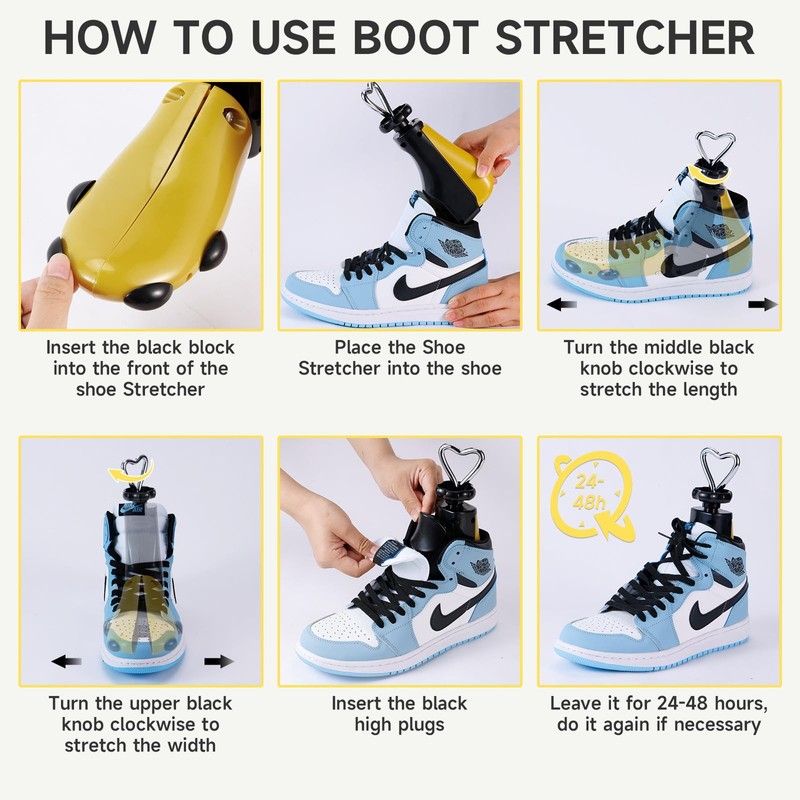 HOW TO USE BOOT STRETCHER

Insert the black block into the front of the shoe Stretcher

Place the Shoe Stretcher into the shoe

Turn the middle black knob clockwise to stretch the length

Turn the upper black knob clockwise to stretch the width

Insert the black high plugs

24-48h

Leave it for 24-48 hours, do it again if necessary