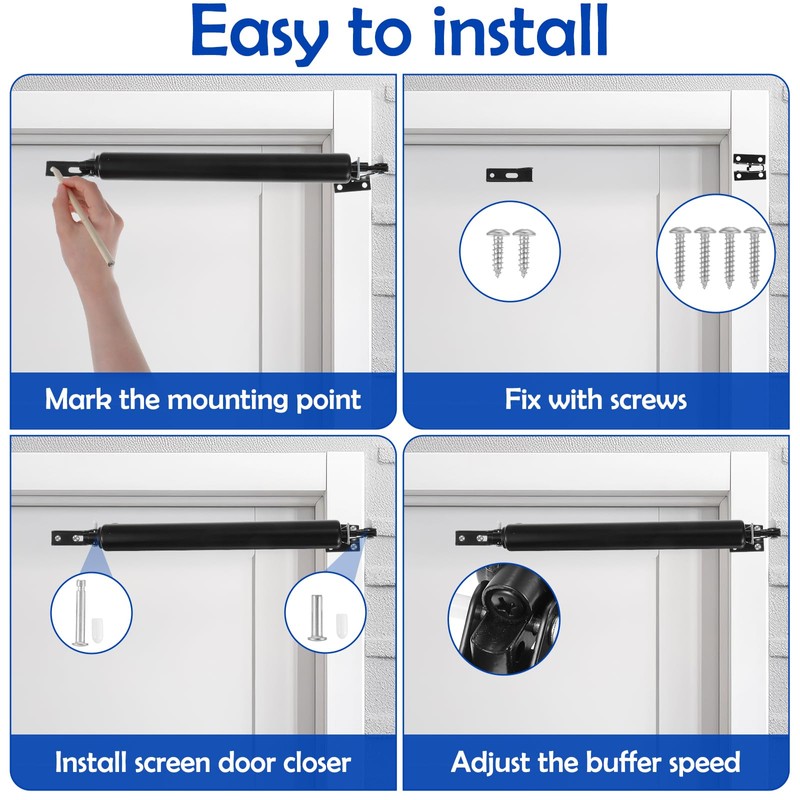 Easy to install

Mark the mounting point

Fix with screws

Install screen door closer

Adjust the buffer speed