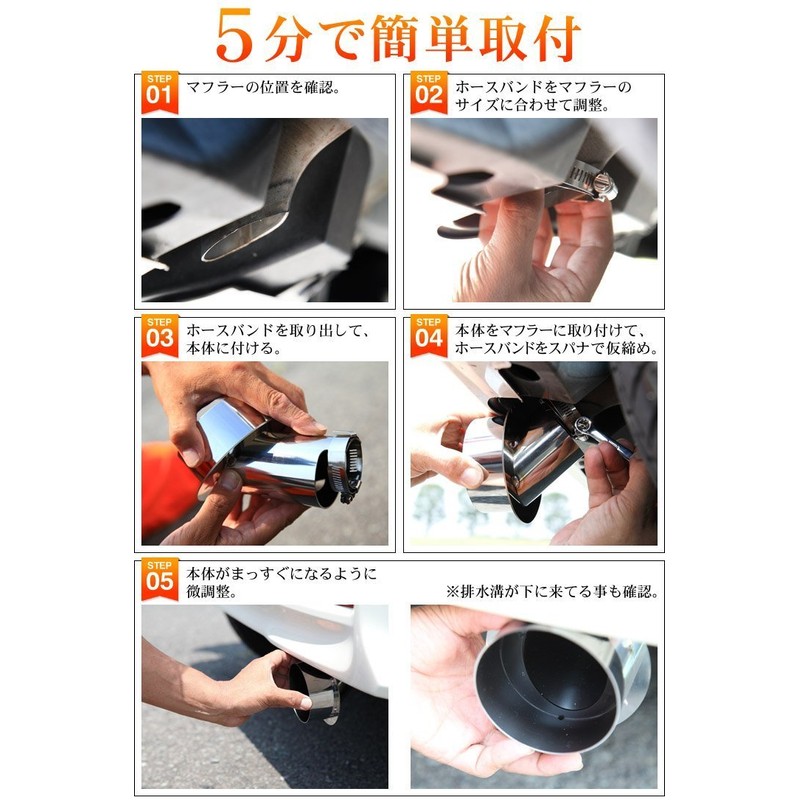 5分で簡単取付

STEP 01
マフラーの位置を確認。

STEP 02
ホースバンドをマフラーのサイズに合わせて調整。

STEP 03
ホースバンドを取り出して、本体に付ける。

STEP 04
本体をマフラーに取り付けて、ホースバンドをスパナで仮締め。

STEP 05
本体がまっすぐになるように微調整。

※排水溝が下に来てる事も確認。