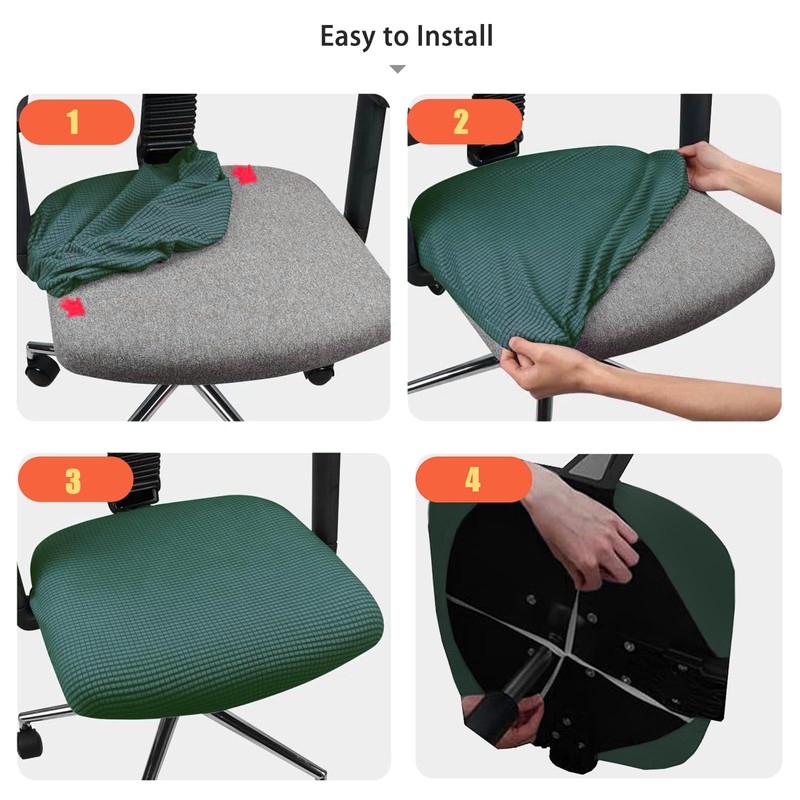 Easy to Install

1

2

3

4