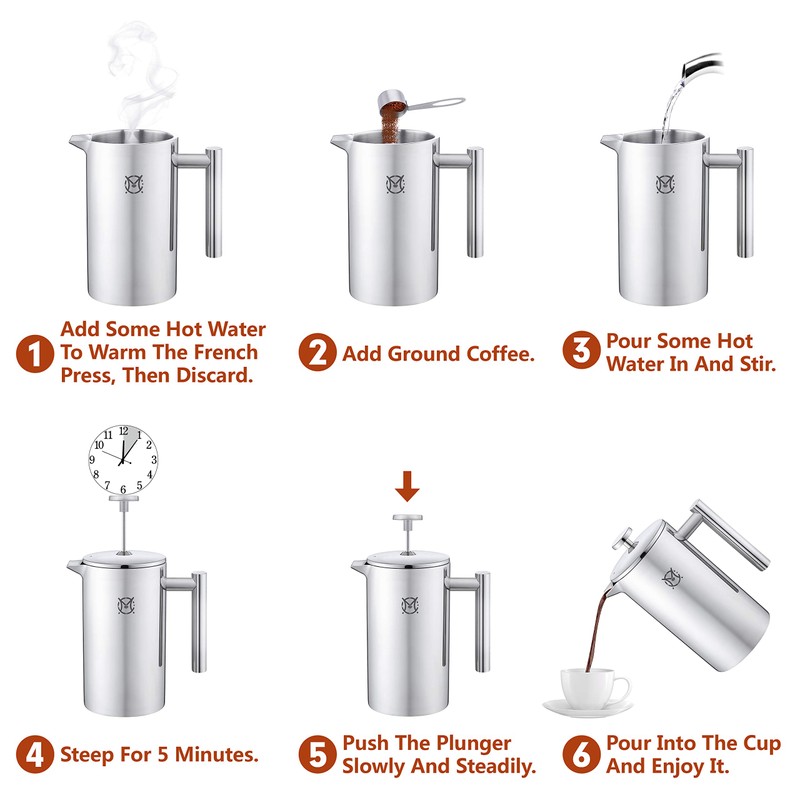 1 Add Some Hot Water To Warm The French Press, Then Discard.

2 Add Ground Coffee.

3 Pour Some Hot Water In And Stir.

12 1 2 3 4 5 6 7 8 9 10 11

4 Steep For 5 Minutes.

5 Push The Plunger Slowly And Steadily.

6 Pour Into The Cup And Enjoy It.