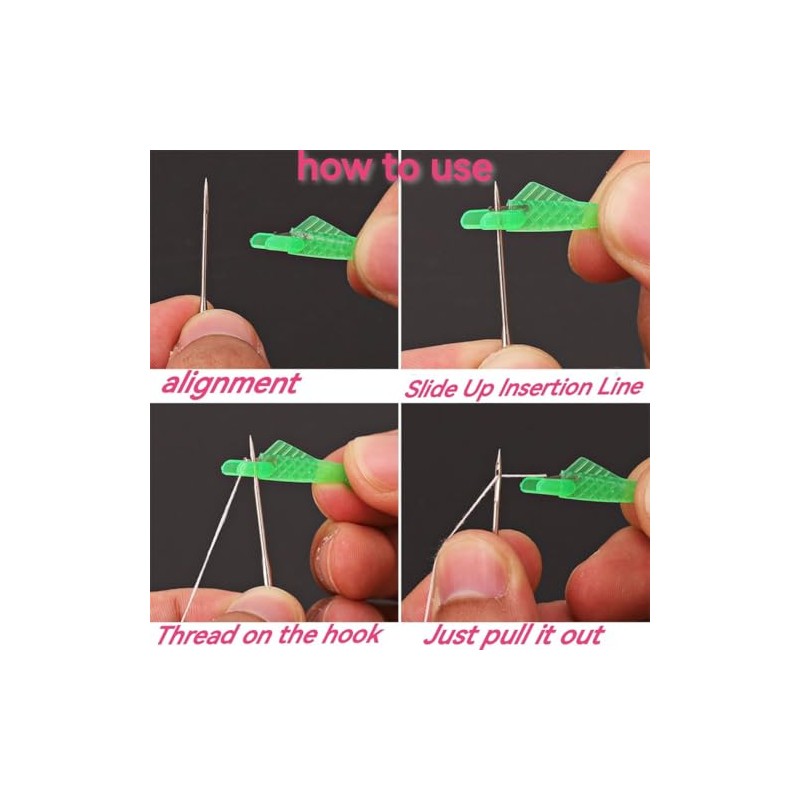 how to use

alignment

Slide Up Insertion Line

Thread on the hook

Just pull it out