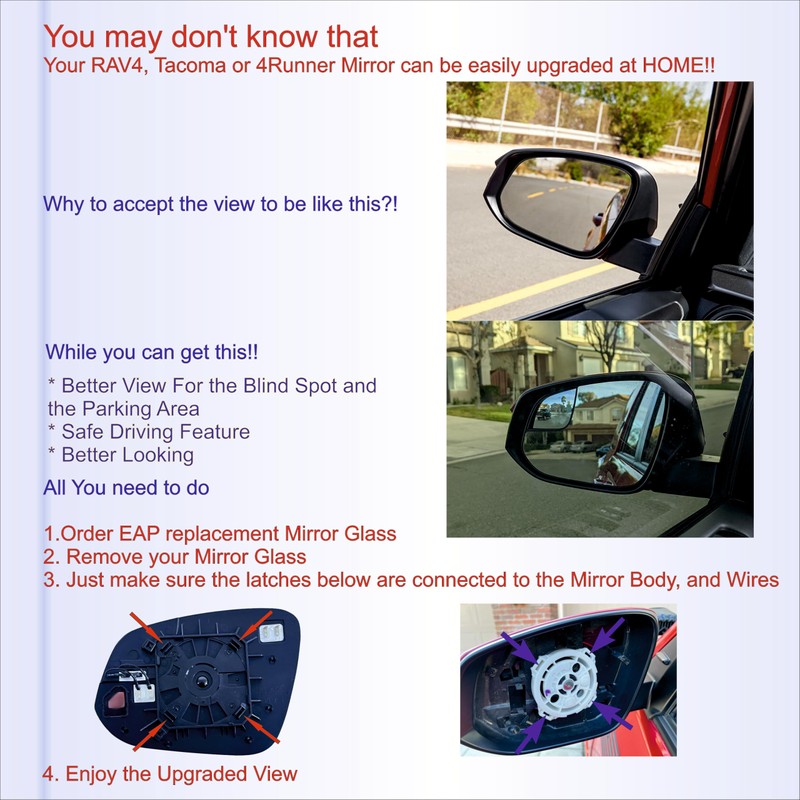 You may don't know that
Your RAV4, Tacoma or 4Runner Mirror can be easily upgraded at HOME!!

Why to accept the view to be like this?!

While you can get this!!

* Better View For the Blind Spot and the Parking Area
* Safe Driving Feature
* Better Looking

All You need to do

1.Order EAP replacement Mirror Glass
2. Remove your Mirror Glass
3. Just make sure the latches below are connected to the Mirror Body, and Wires

4. Enjoy the Upgraded View