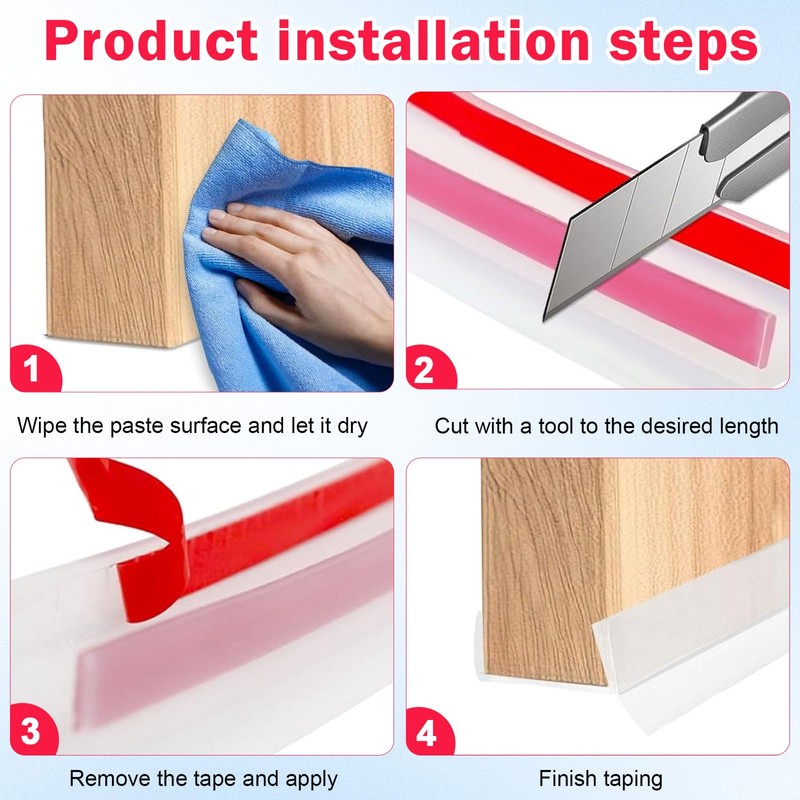 Product installation steps

1

Wipe the paste surface and let it dry

2

Cut with a tool to the desired length

3

Remove the tape and apply

4

Finish taping