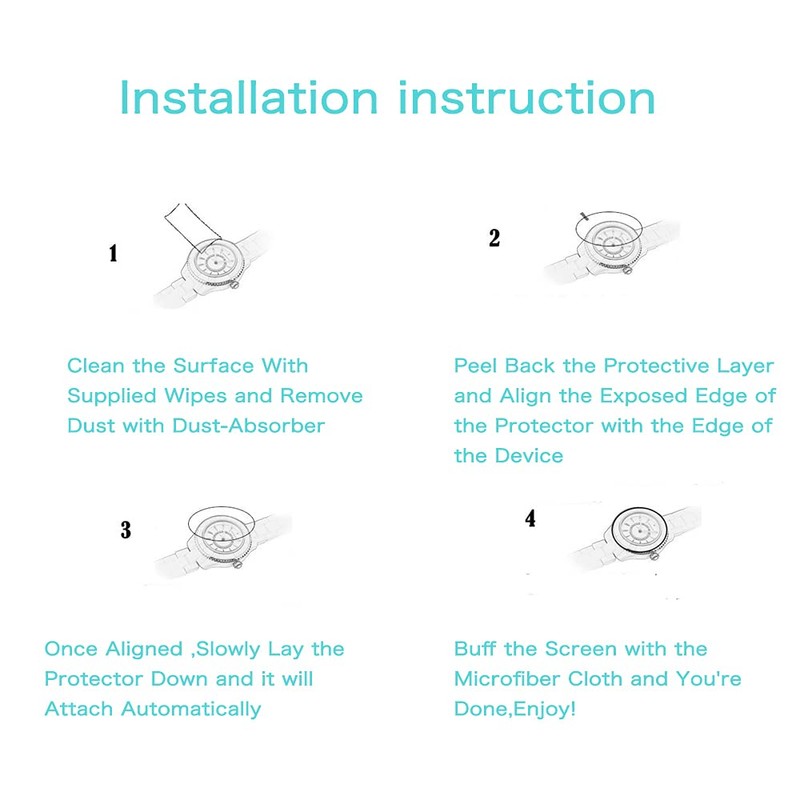 Installation instruction

1

Clean the Surface With Supplied Wipes and Remove Dust with Dust-Absorber

2

Peel Back the Protective Layer and Align the Exposed Edge of the Protector with the Edge of the Device

3

Once Aligned ,Slowly Lay the Protector Down and it will Attach Automatically

4

Buff the Screen with the Microfiber Cloth and You're Done,Enjoy!