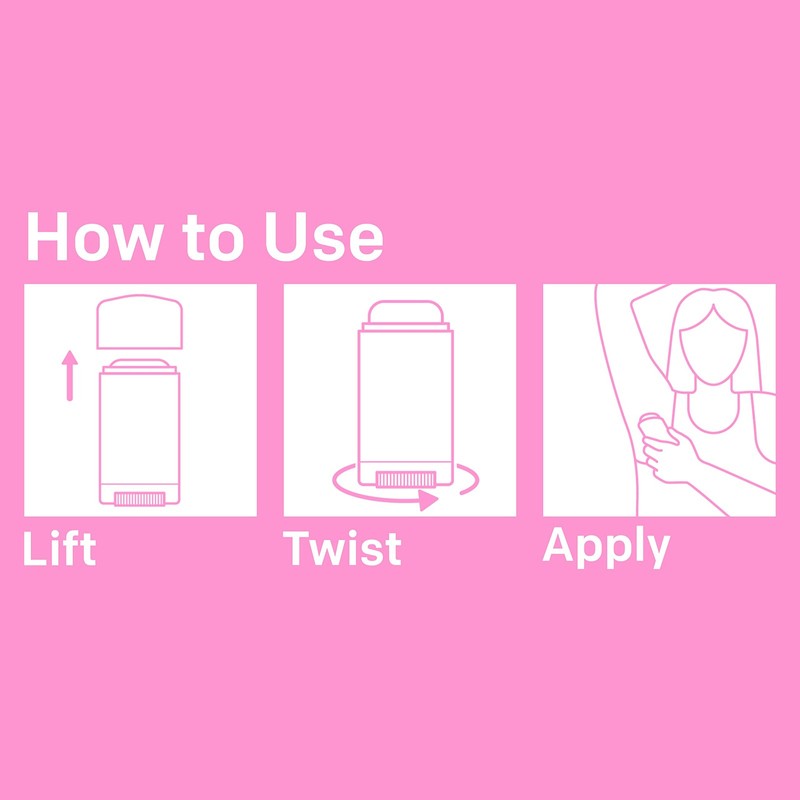 How to Use

Lift

Twist

Apply