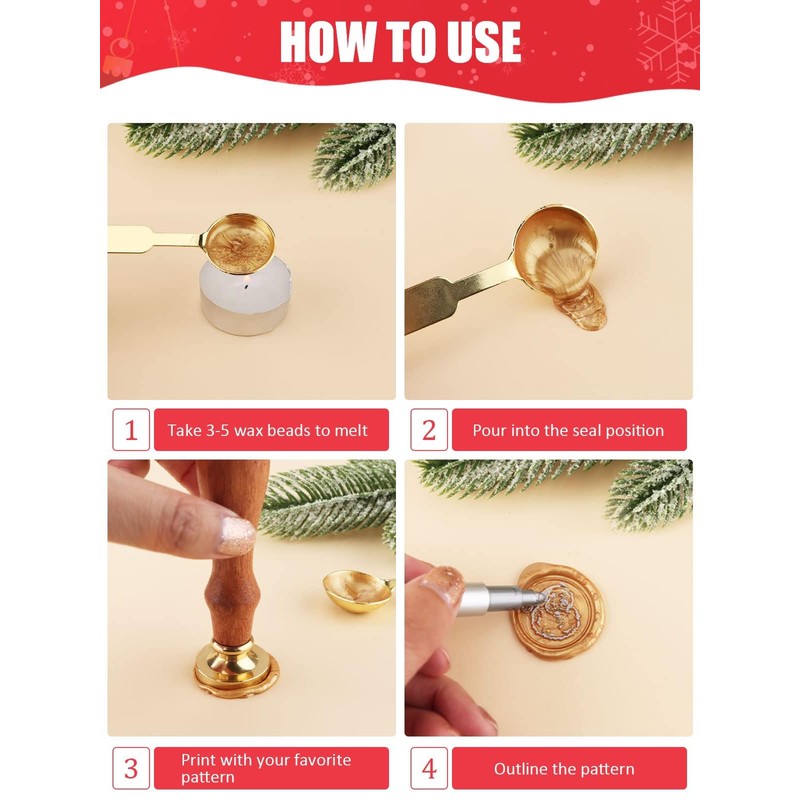 HOW TO USE

1 Take 3-5 wax beads to melt

2 Pour into the seal position

3 Print with your favorite pattern

4 Outline the pattern