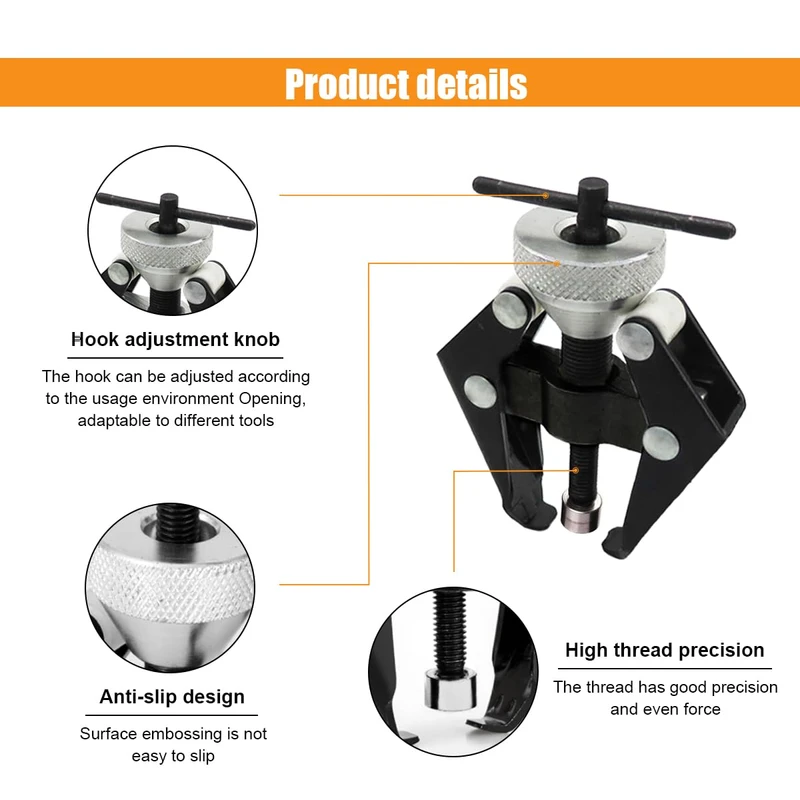 Product details

Hook adjustment knob

The hook can be adjusted according to the usage environment Opening, adaptable to different tools

Anti-slip design

Surface embossing is not easy to slip

High thread precision

The thread has good precision and even force