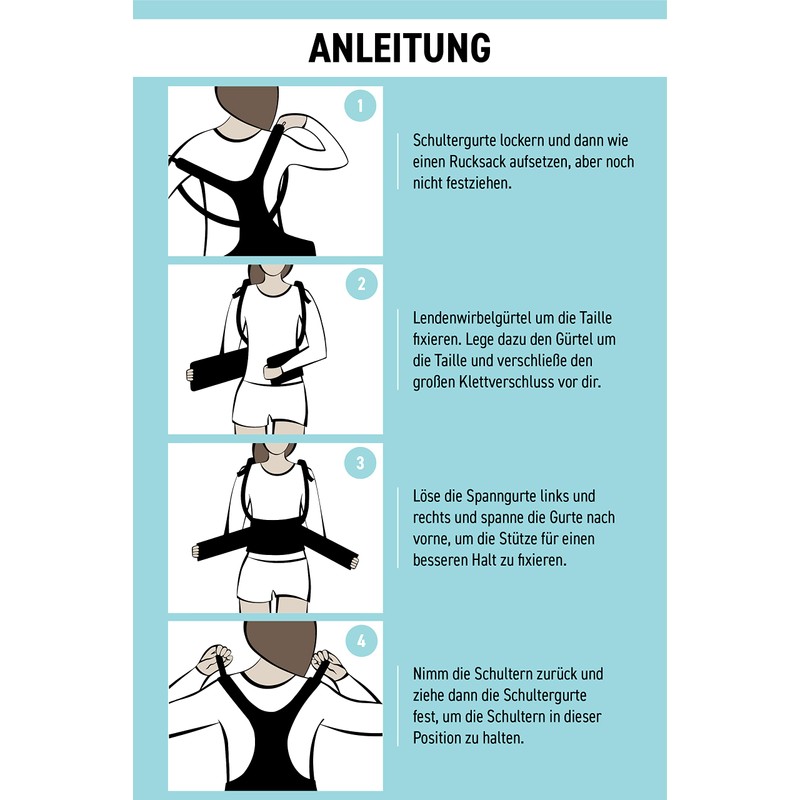 ANLEITUNG

1

Schultergurte lockern und dann wie einen Rucksack aufsetzen, aber noch nicht festziehen.

2

Lendenwirbelgürtel um die Taille fixieren. Lege dazu den Gürtel um die Taille und verschließe den großen Klettverschluss vor dir.

3

Löse die Spanngurte links und rechts und spanne die Gurte nach vorne, um die Stütze für einen besseren Halt zu fixieren.

4

Nimm die Schultern zurück und ziehe dann die Schultergurte fest, um die Schultern in dieser Position zu halten.