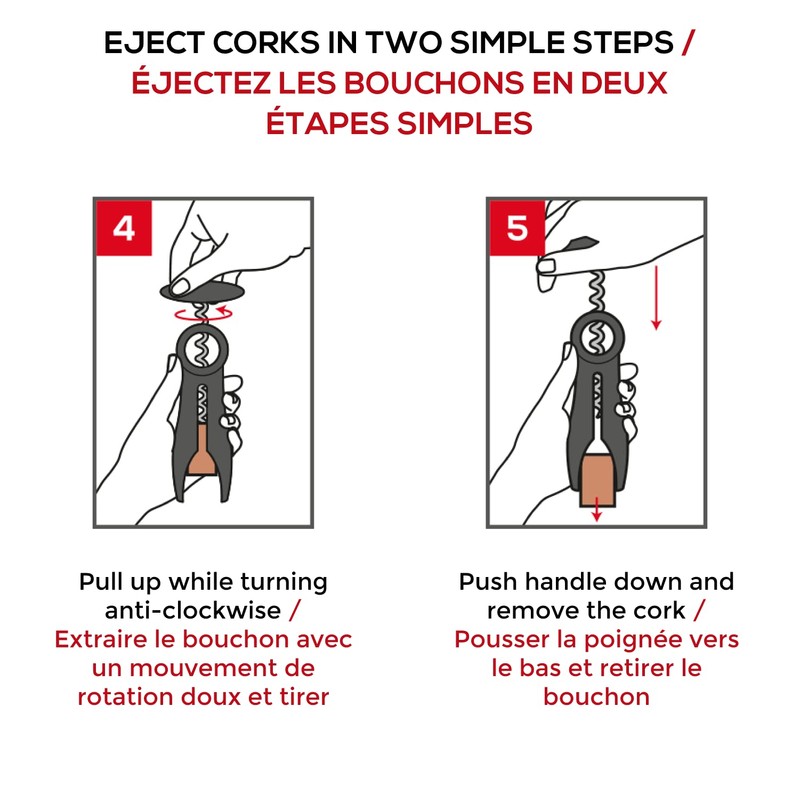 EJECT CORKS IN TWO SIMPLE STEPS / ÉJECTEZ LES BOUCHONS EN DEUX ÉTAPES SIMPLES

4

Pull up while turning anti-clockwise / Extraire le bouchon avec un mouvement de rotation doux et tirer

5

Push handle down and remove the cork / Pousser la poignée vers le bas et retirer le bouchon