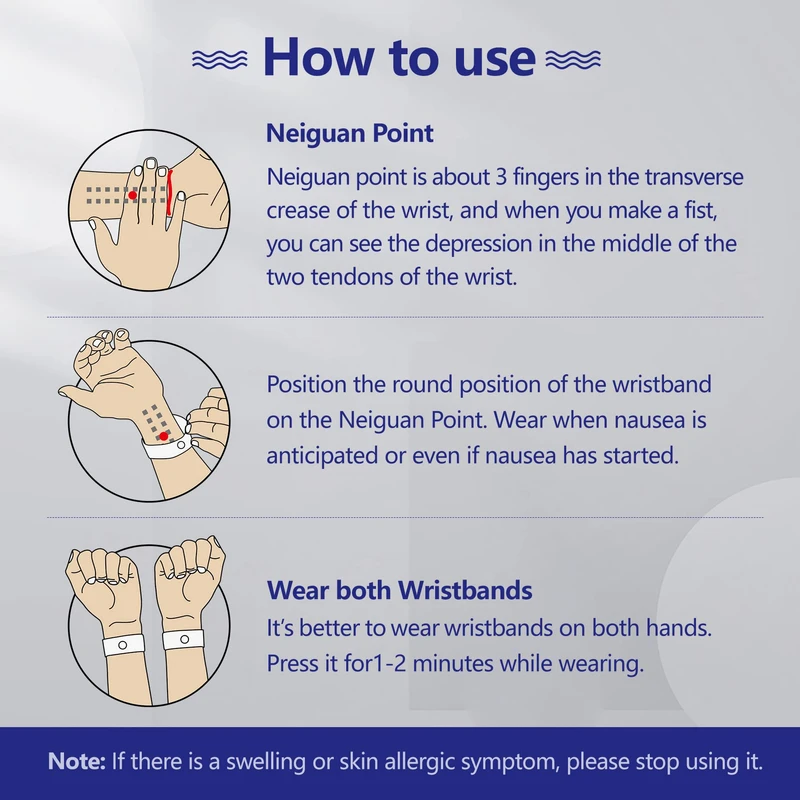 How to use

Neiguan Point

Neiguan point is about 3 fingers in the transverse crease of the wrist, and when you make a fist, you can see the depression in the middle of the two tendons of the wrist.

Position the round position of the wristband on the Neiguan Point. Wear when nausea is anticipated or even if nausea has started.

Wear both Wristbands

It's better to wear wristbands on both hands. Press it for1-2 minutes while wearing.

Note: If there is a swelling or skin allergic symptom, please stop using it.