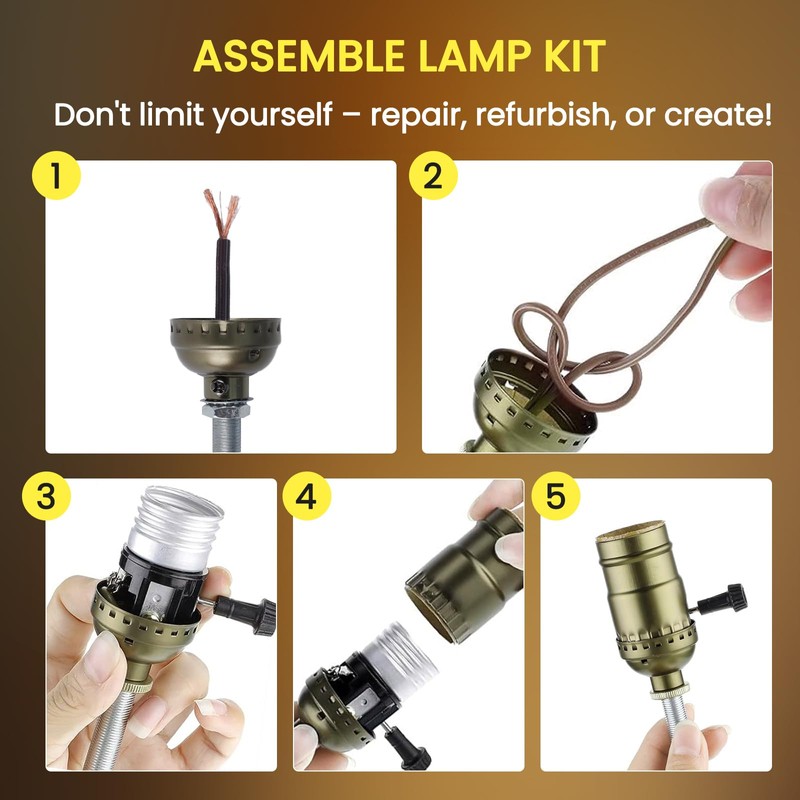 ASSEMBLE LAMP KIT

Don't limit yourself – repair, refurbish, or create!

1

2

3

4

5