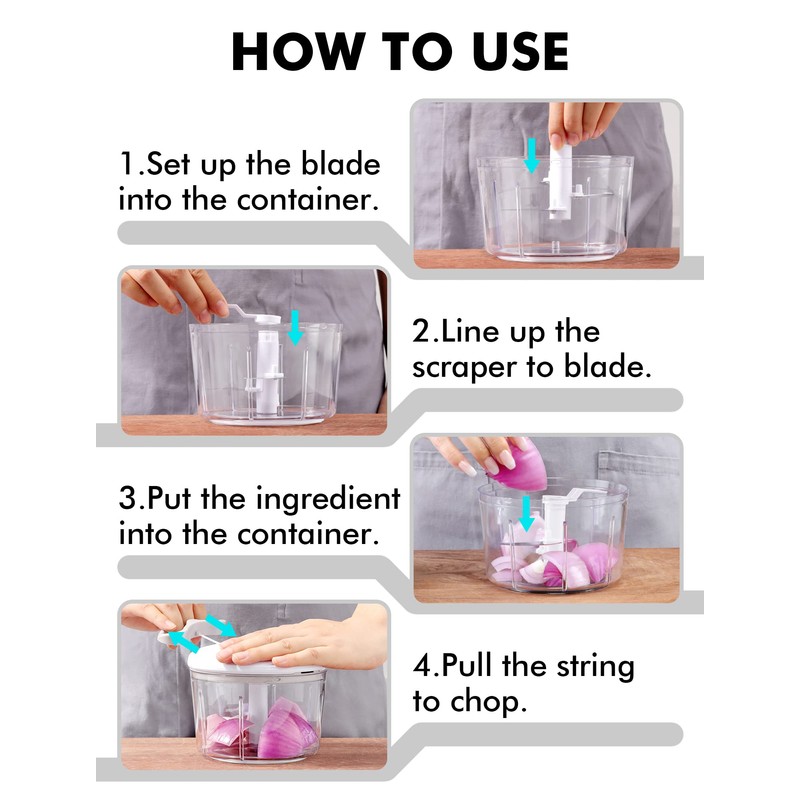 HOW TO USE

1.Set up the blade into the container.

2.Line up the scraper to blade.

3.Put the ingredient into the container.

4.Pull the string to chop.