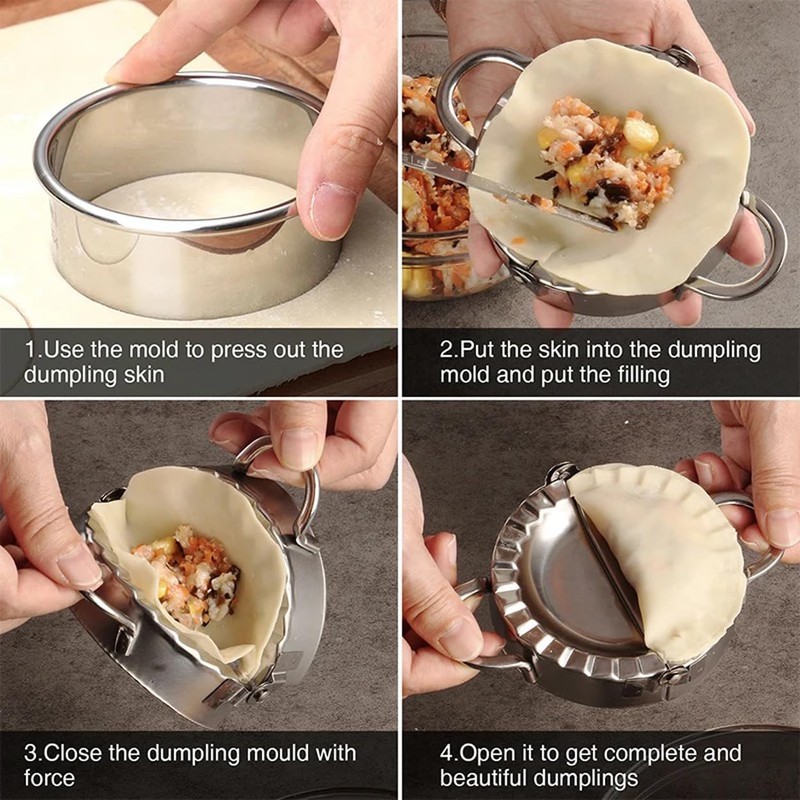 1.Use the mold to press out the dumpling skin

2.Put the skin into the dumpling mold and put the filling

3.Close the dumpling mould with force

4.Open it to get complete and beautiful dumplings