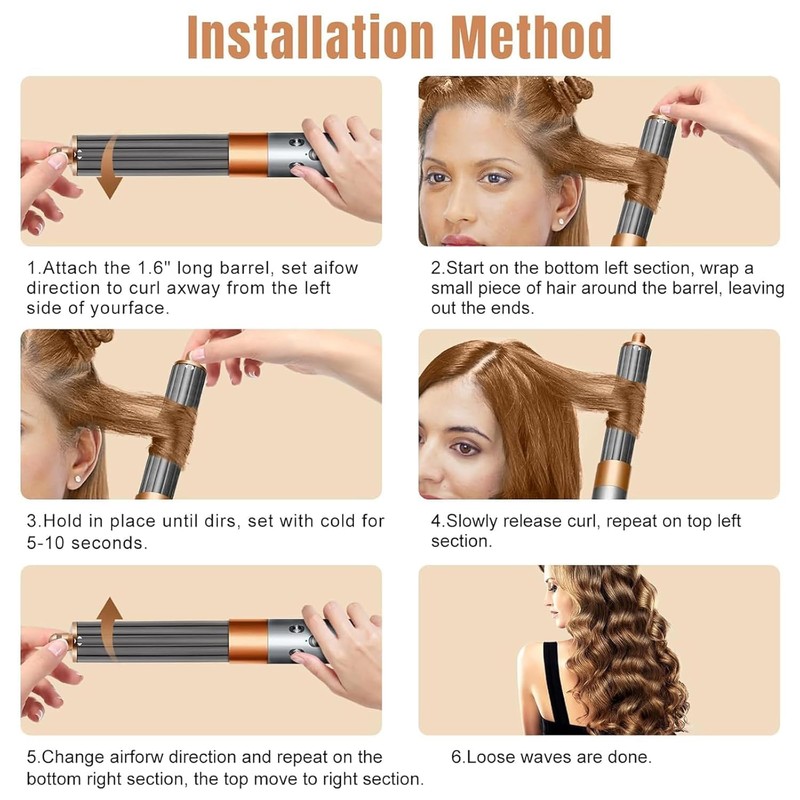 Installation Method

1.Attach the 1.6" long barrel, set aifow direction to curl axway from the left side of yourface.

2.Start on the bottom left section, wrap a small piece of hair around the barrel, leaving out the ends.

3.Hold in place until dirs, set with cold for 5-10 seconds.

4.Slowly release curl, repeat on top left section.

5.Change airforw direction and repeat on the bottom right section, the top move to right section.

6.Loose waves are done.