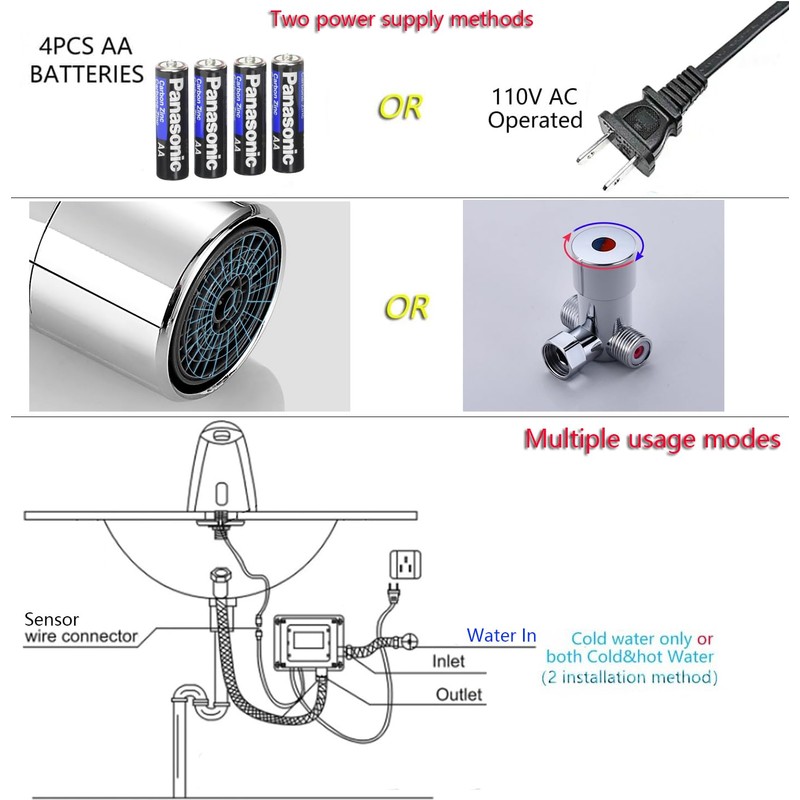 Two power supply methods

4PCS AA BATTERIES

Panasonic Carbon Zinc AA

Panasonic Carbon Zinc AA

Panasonic Carbon Zinc AA

Panasonic Carbon Zinc AA

OR

110V AC Operated

OR

Multiple usage modes

Sensor wire connector

Water In

Inlet

Outlet

Cold water only or both Cold&hot Water (2 installation method)