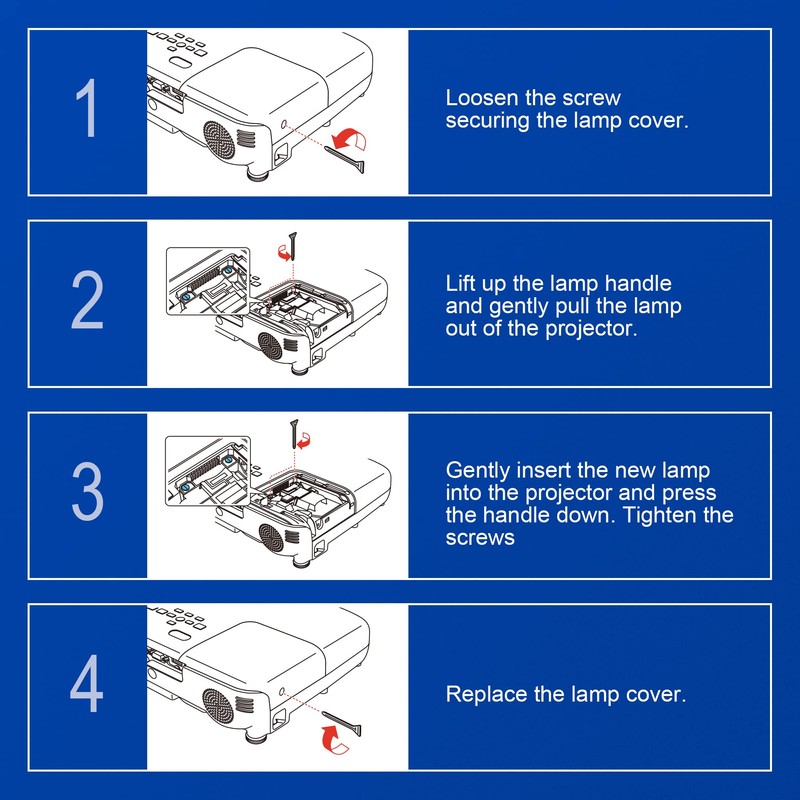 1

Loosen the screw securing the lamp cover.

2

Lift up the lamp handle and gently pull the lamp out of the projector.

3

Gently insert the new lamp into the projector and press the handle down. Tighten the screws

4

Replace the lamp cover.