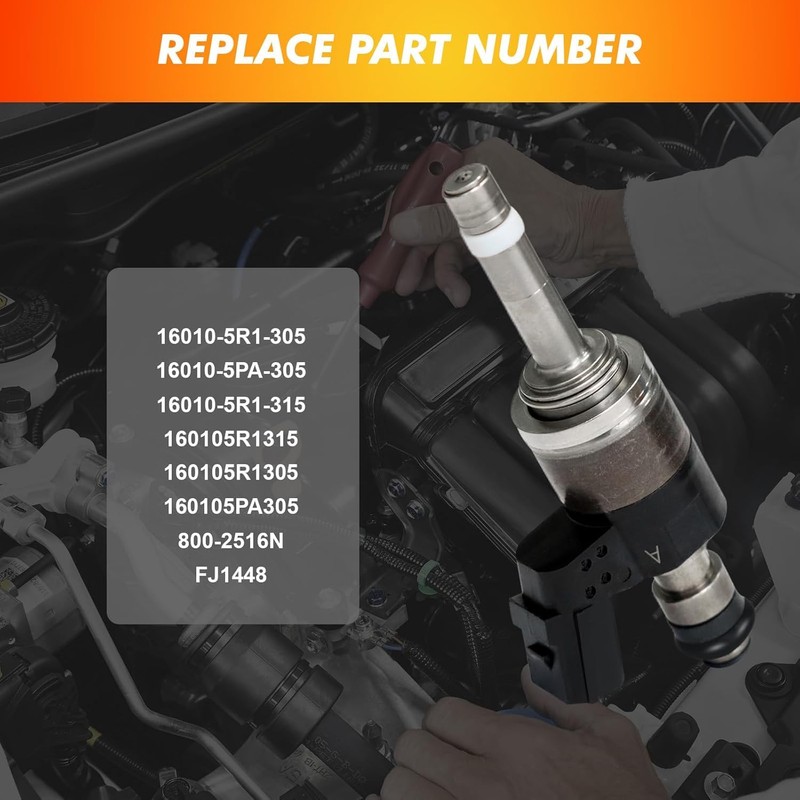 REPLACE PART NUMBER

16010-5R1-305
16010-5PA-305
16010-5R1-315
160105R1315
160105R1305
160105PA305
800-2516N
FJ1448

A