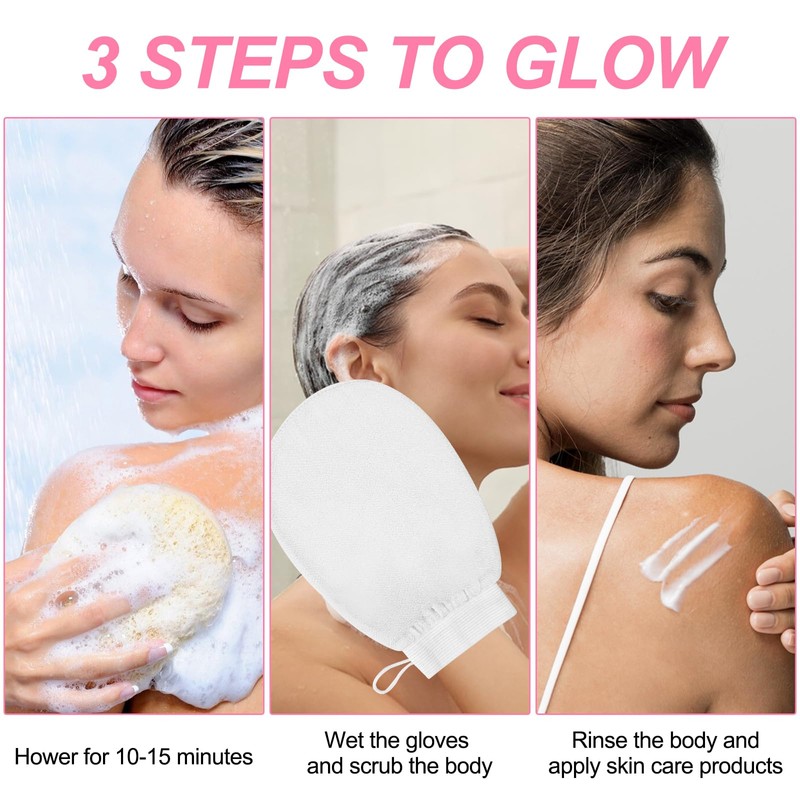 3 STEPS TO GLOW

Hower for 10-15 minutes

Wet the gloves and scrub the body

Rinse the body and apply skin care products